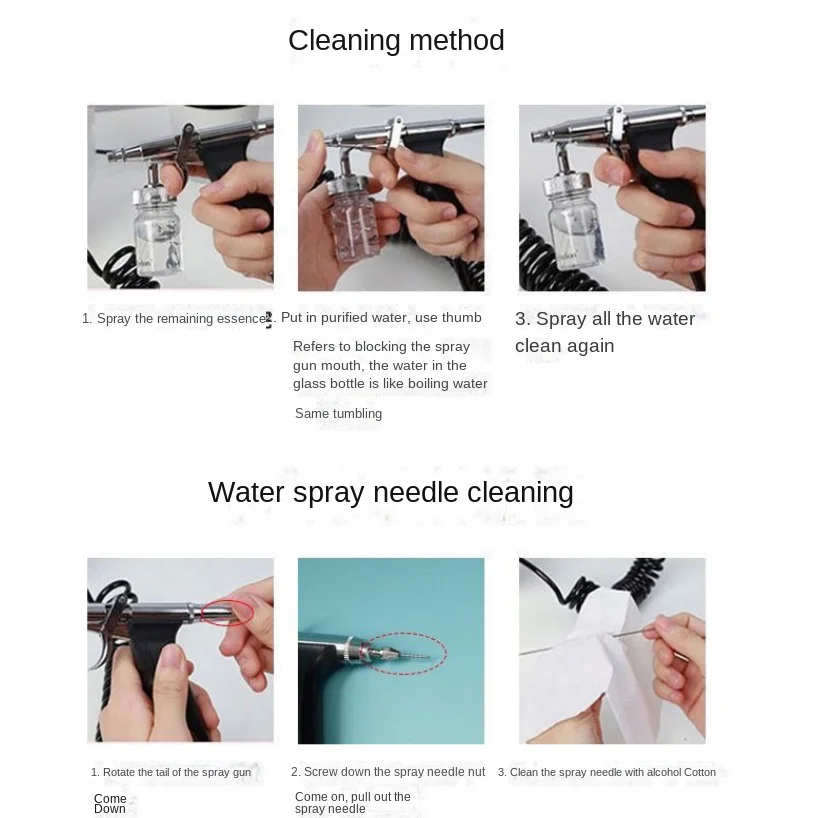 Cleaning method

1. Spray the remaining essence

2. Put in purified water, use thumb

Refers to blocking the spray gun mouth, the water in the glass bottle is like boiling water

Same tumbling

3. Spray all the water clean again

Water spray needle cleaning

1. Rotate the tail of the spray gun

Come Down

2. Screw down the spray needle nut

Come on, pull out the spray needle

3. Clean the spray needle with alcohol Cotton