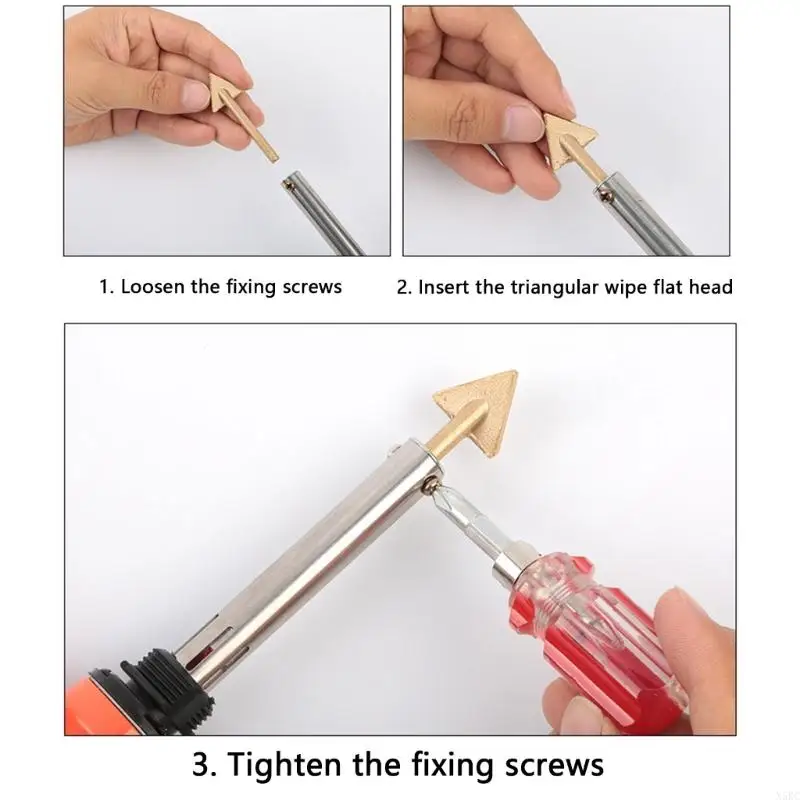 1. Loosen the fixing screws

2. Insert the triangular wipe flat head

3. Tighten the fixing screws