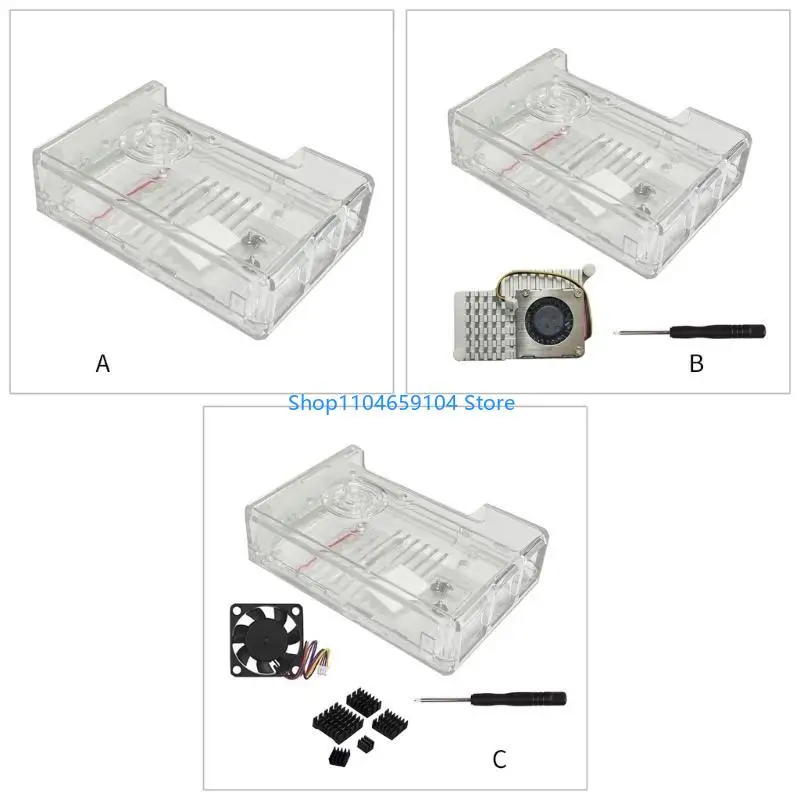 A

B

Shop1104659104 Store

C