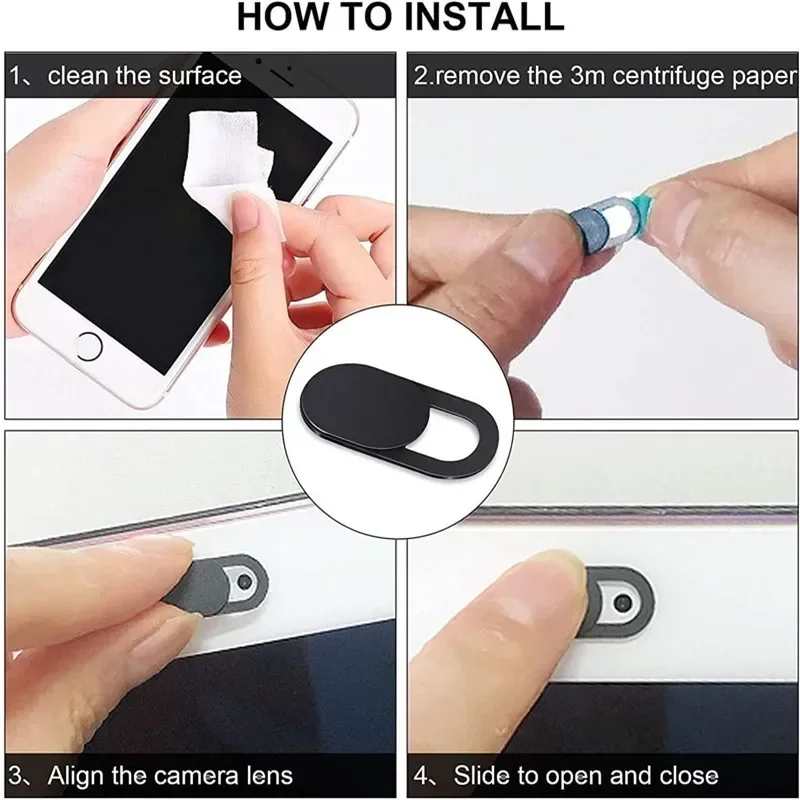 HOW TO INSTALL

1、clean the surface

2.remove the 3m centrifuge paper

3、Align the camera lens

4、Slide to open and close