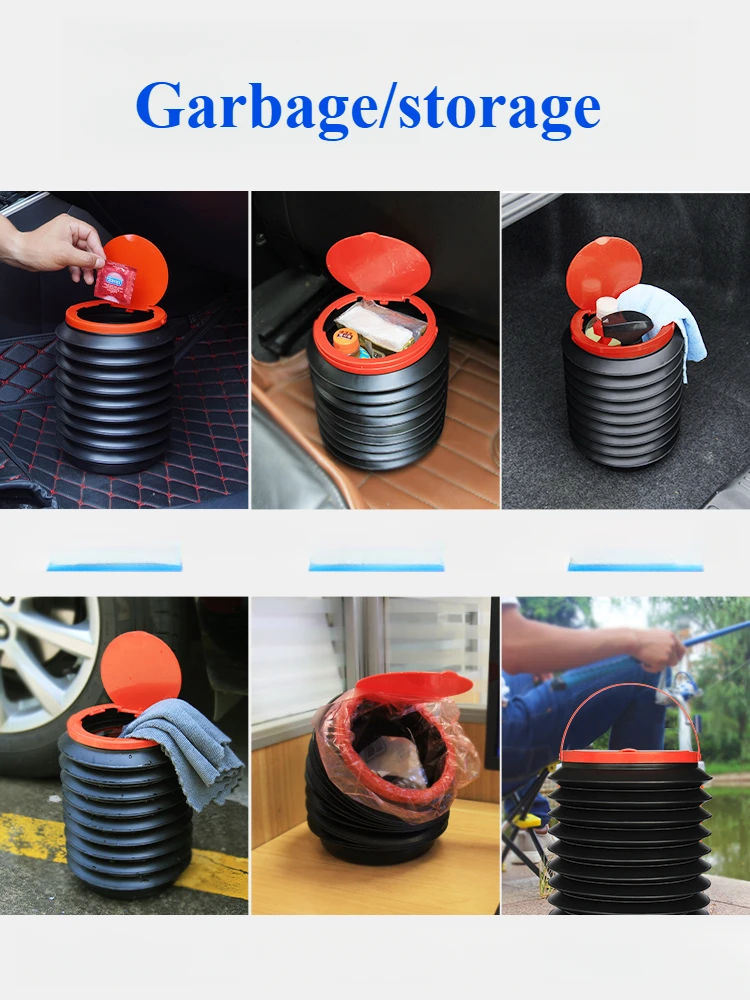 Garbage/storage