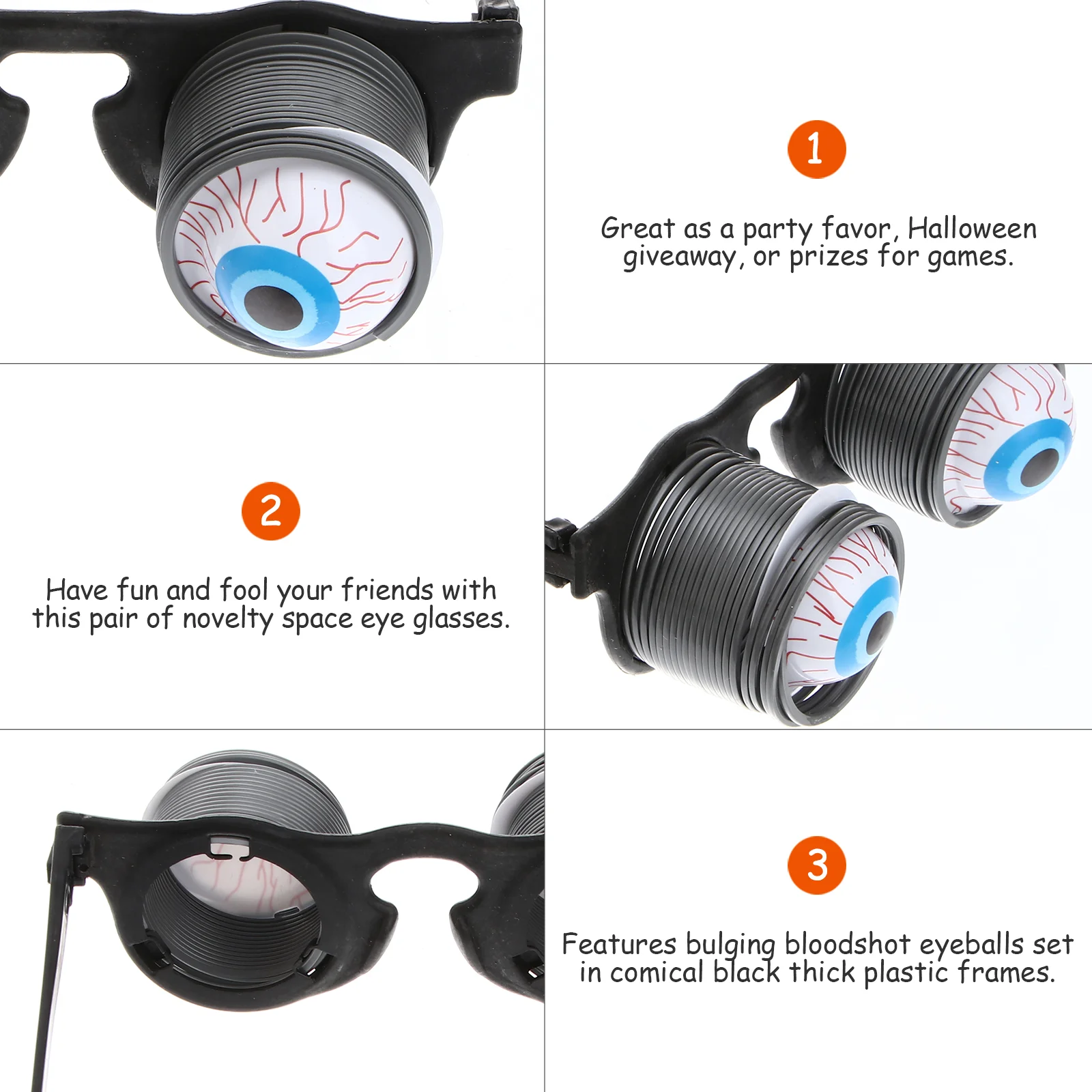 1

Great as a party favor, Halloween giveaway, or prizes for games.

2

Have fun and fool your friends with this pair of novelty space eye glasses.

3

Features bulging bloodshot eyeballs set in comical black thick plastic frames.