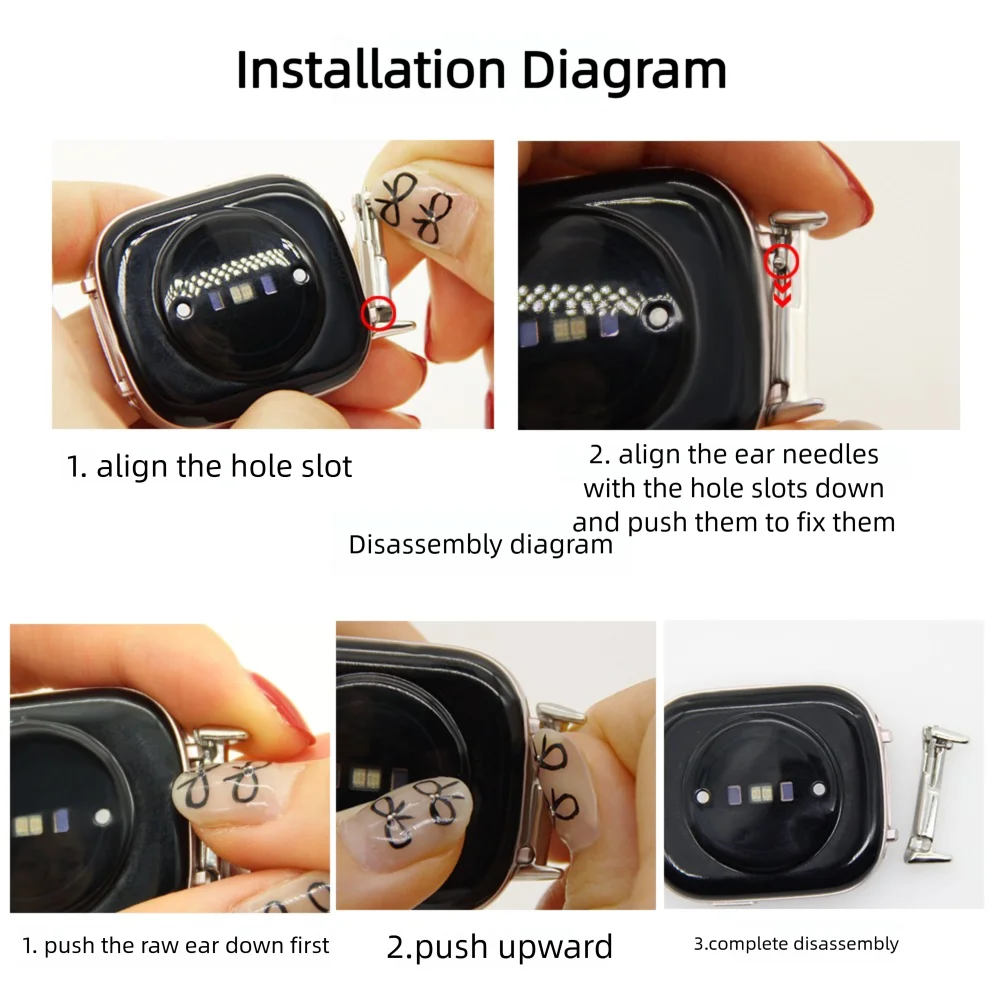 Installation Diagram

1. align the hole slot

2. align the ear needles with the hole slots down and push them to fix them

Disassembly diagram

1. push the raw ear down first

2.push upward

3.complete disassembly