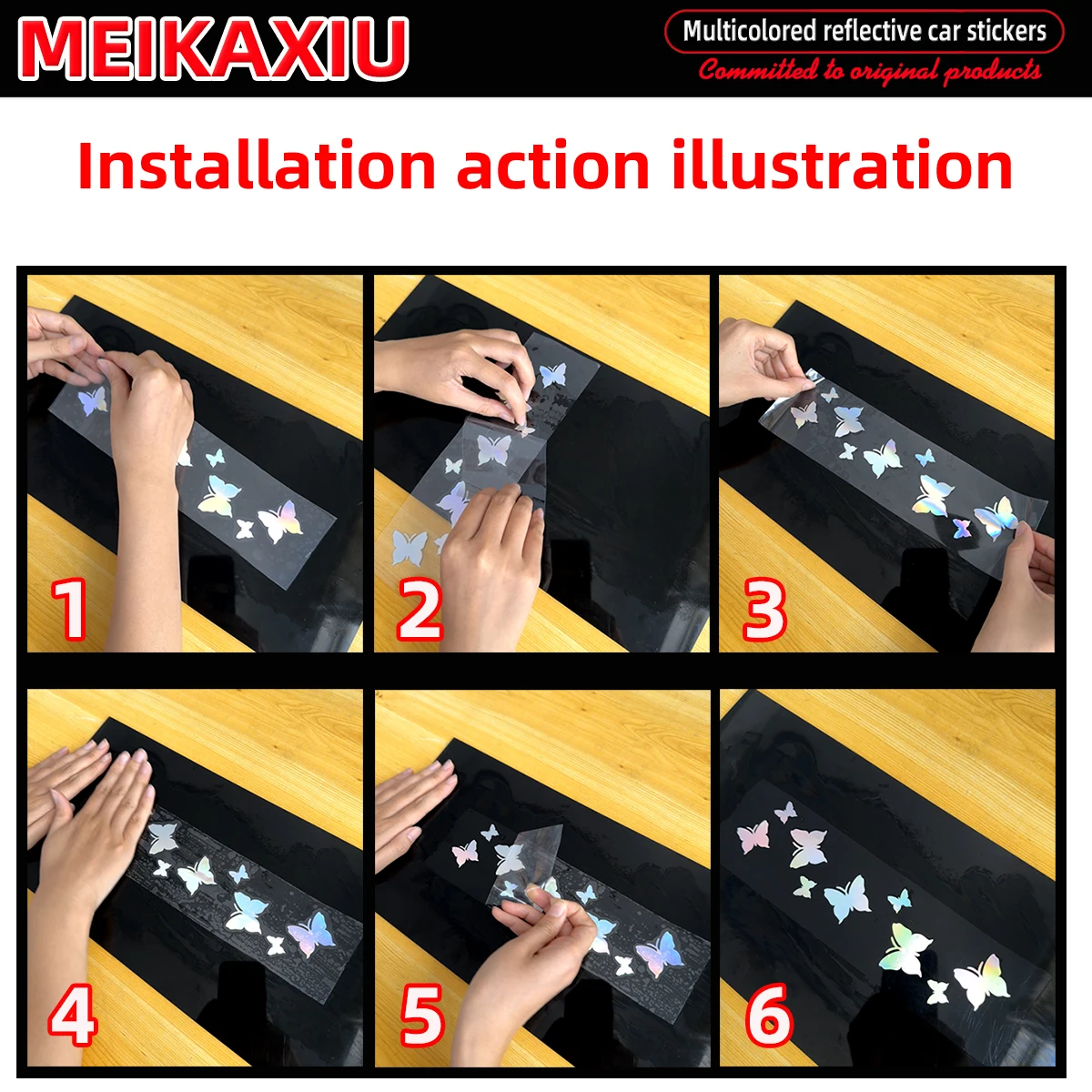 MEIKAXIU

Multicolored reflective car stickers

Committed to original products

Installation action illustration

1

2

3

4

5

6