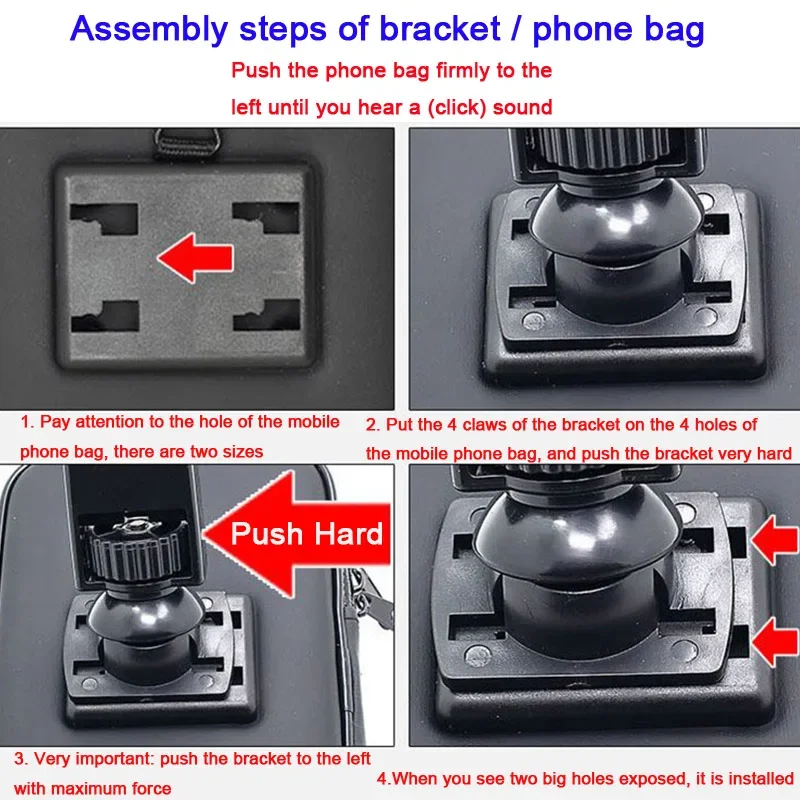 Assembly steps of bracket / phone bag

Push the phone bag firmly to the left until you hear a (click) sound

1. Pay attention to the hole of the mobile phone bag, there are two sizes

2. Put the 4 claws of the bracket on the 4 holes of the mobile phone bag, and push the bracket very hard

Push Hard

3. Very important: push the bracket to the left with maximum force

4.When you see two big holes exposed, it is installed