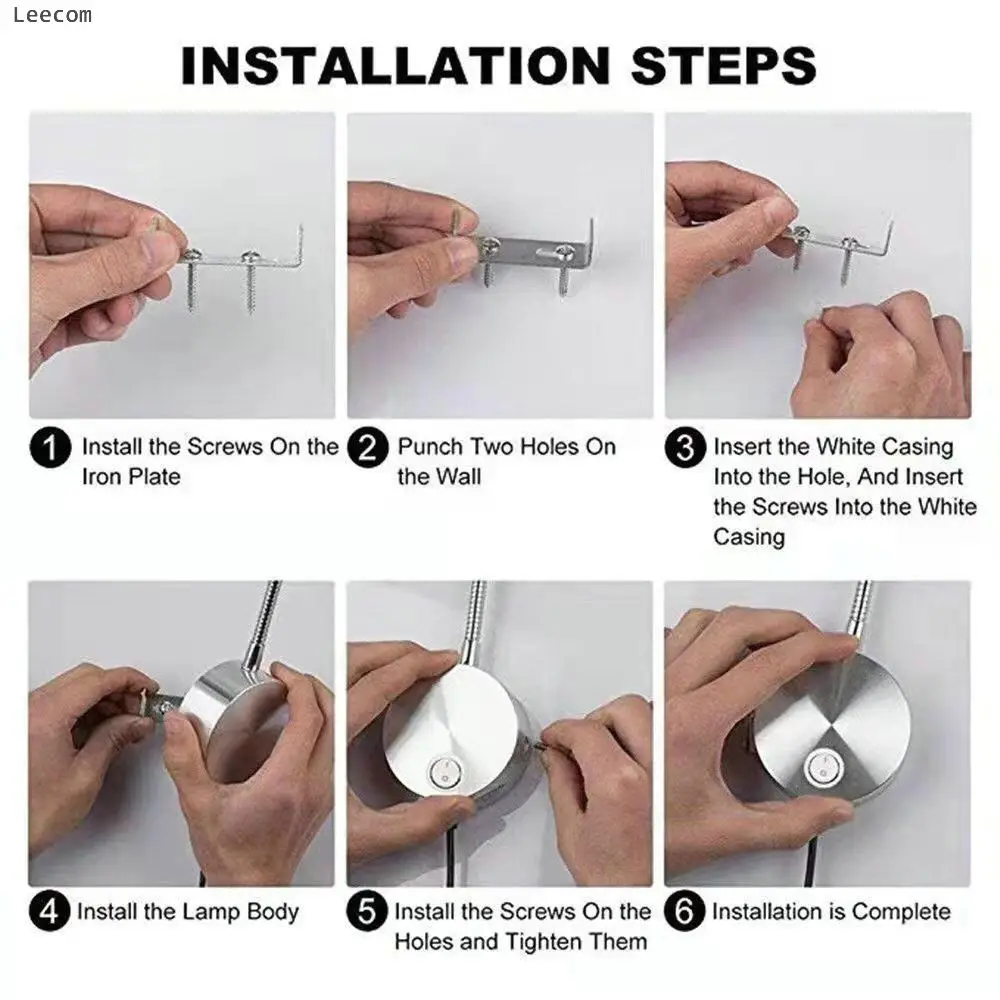 Leecom

INSTALLATION STEPS

1 Install the Screws On the Iron Plate

2 Punch Two Holes On the Wall

3 Insert the White Casing Into the Hole, And Insert the Screws Into the White Casing

4 Install the Lamp Body

5 Install the Screws On the Holes and Tighten Them

6 Installation is Complete