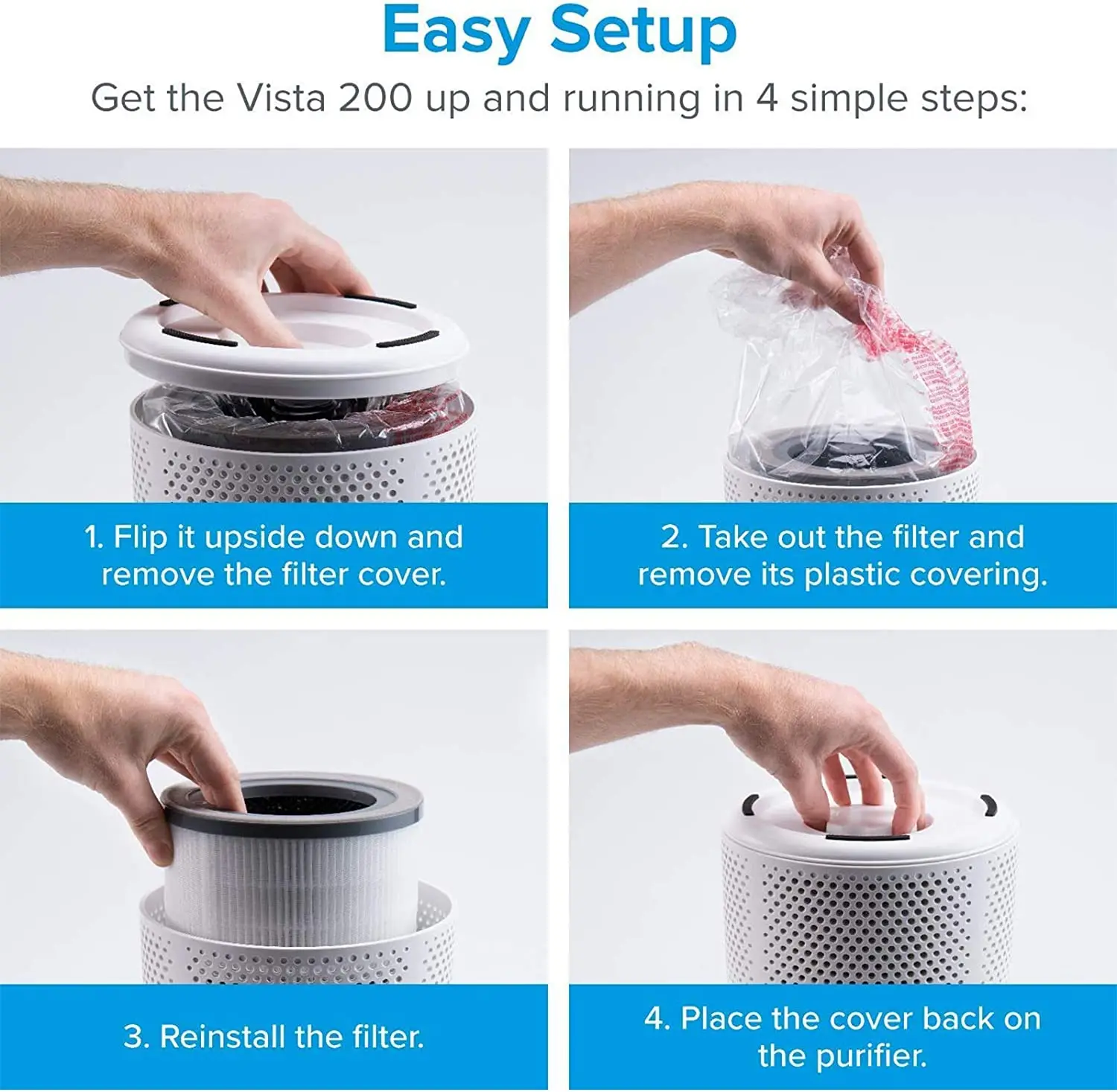 Easy Setup

Get the Vista 200 up and running in 4 simple steps:

1. Flip it upside down and remove the filter cover.

2. Take out the filter and remove its plastic covering.

3. Reinstall the filter.

4. Place the cover back on the purifier.