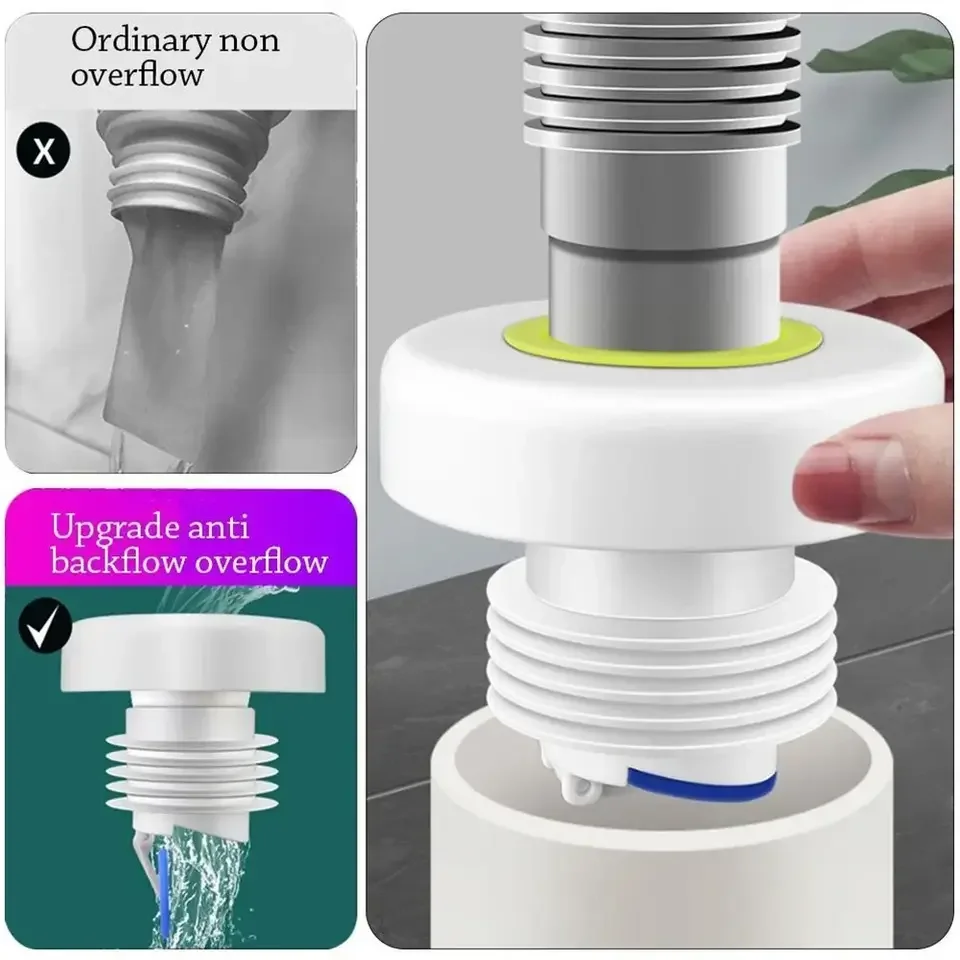 Ordinary non overflow

X

Upgrade anti backflow overflow

✓