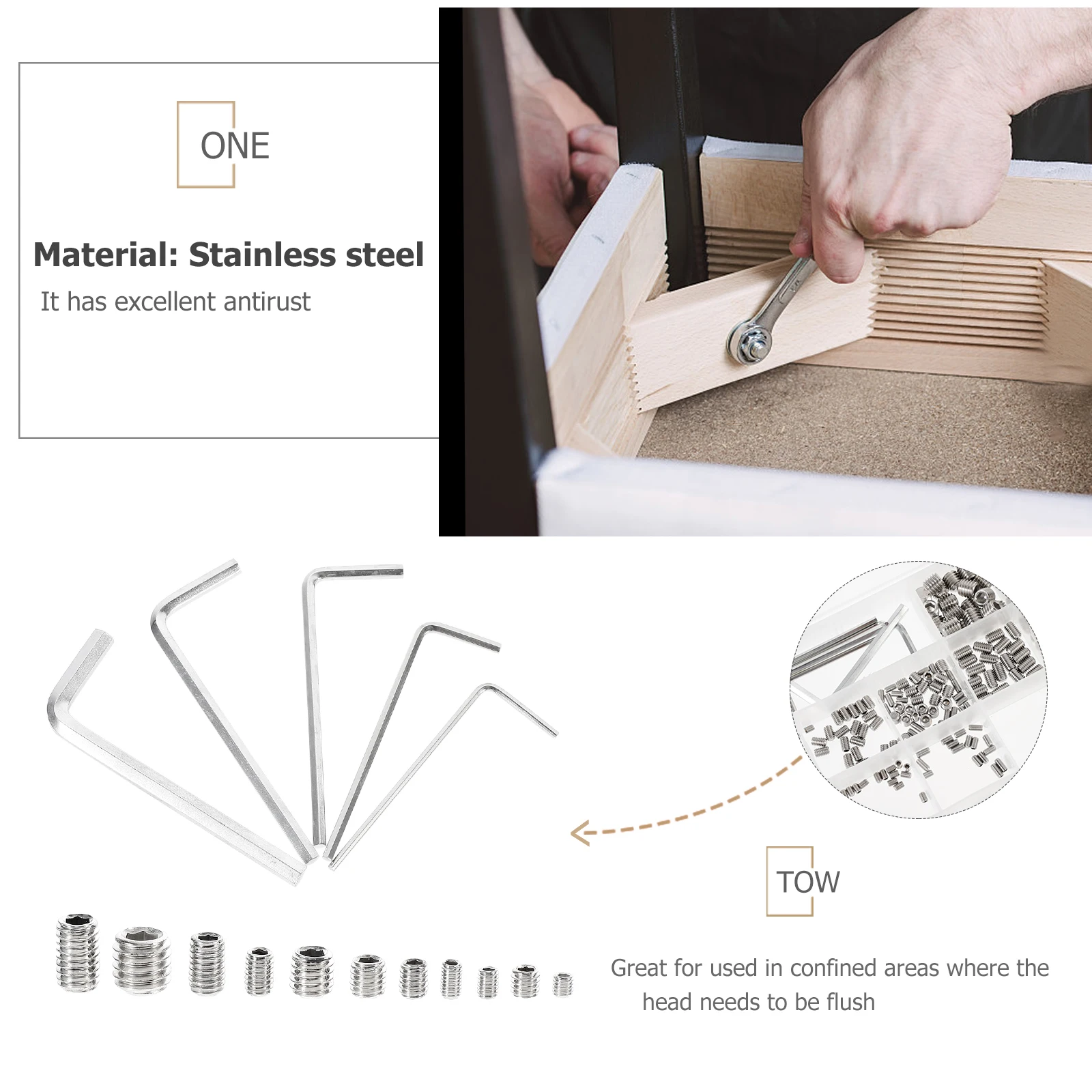 ONE

Material: Stainless steel

It has excellent antirust

TOW

Great for used in confined areas where the head needs to be flush