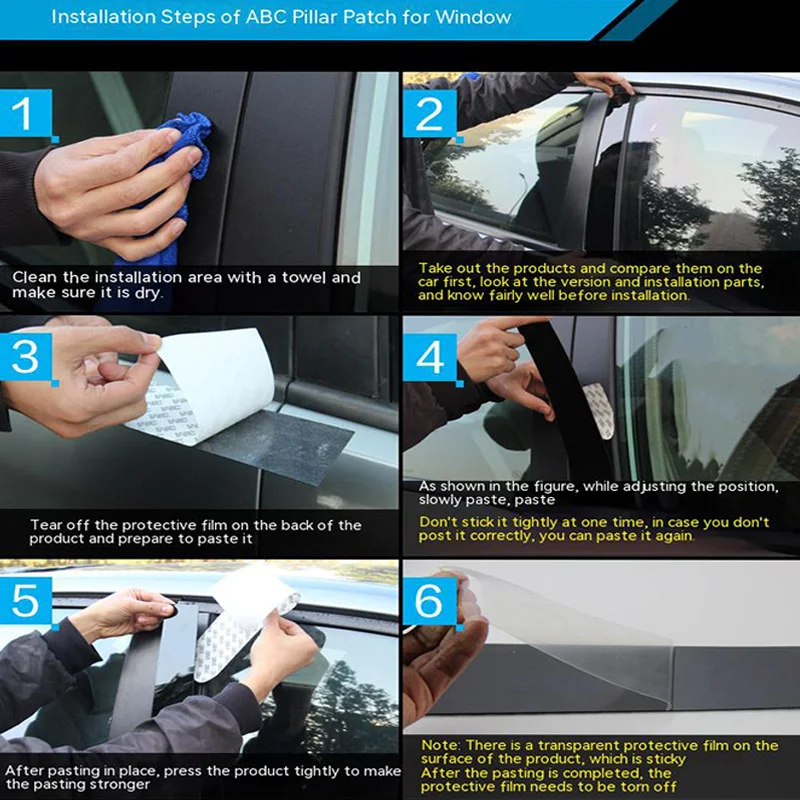 Installation Steps of ABC Pillar Patch for Window

1

Clean the installation area with a towel and make sure it is dry.

2

Take out the products and compare them on the car first, look at the version and installation parts, and know fairly well before installation.

3

Tear off the protective film on the back of the product and prepare to paste it

4

As shown in the figure, while adjusting the position, slowly paste, paste

Don't stick it tightly at one time, in case you don't post it correctly, you can paste it again.

5

After pasting in place, press the product tightly to make the pasting stronger

6

Note: There is a transparent protective film on the surface of the product, which is sticky
After the pasting is completed, the protective film needs to be torn off