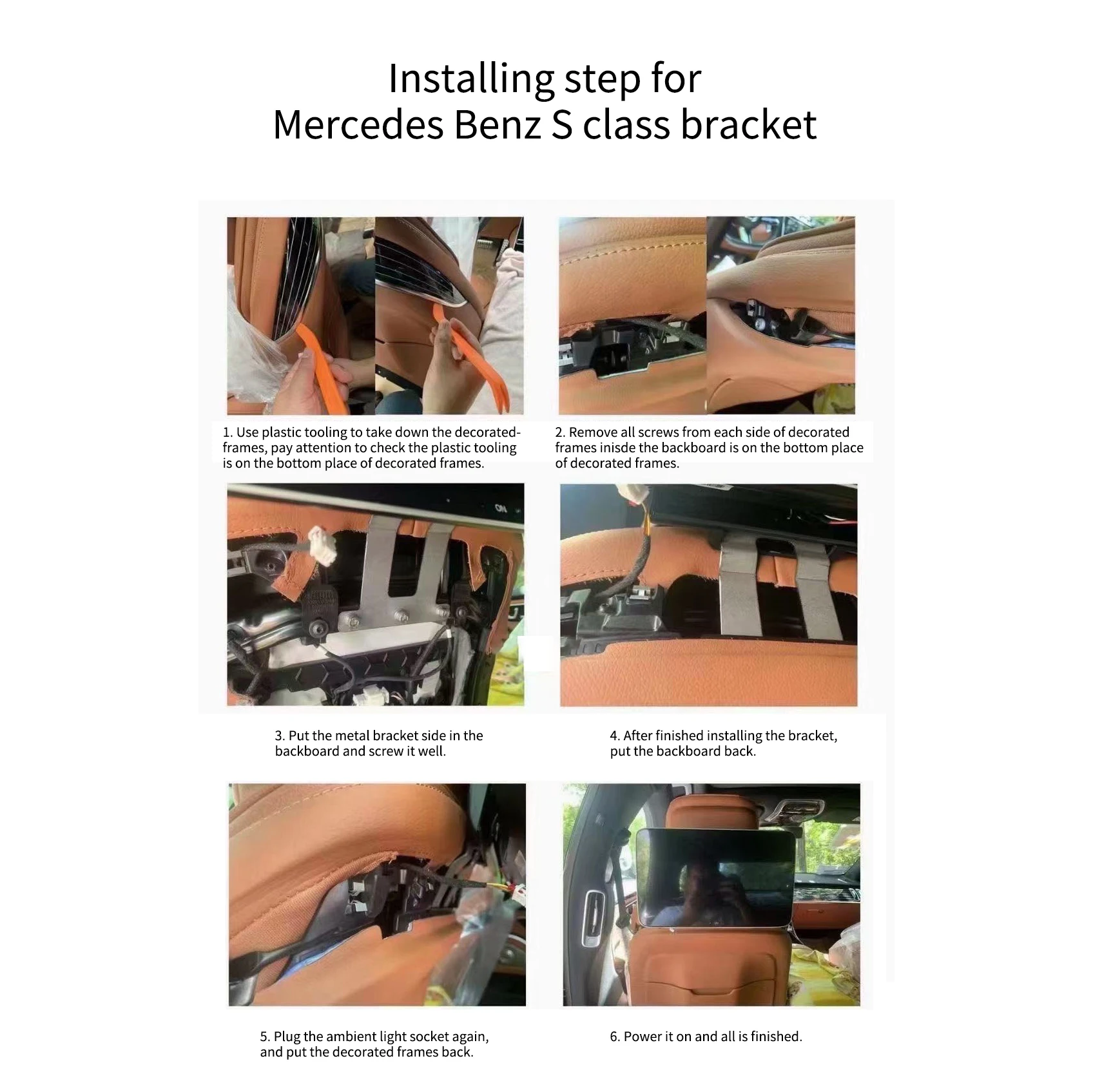 Installing step for
Mercedes Benz S class bracket

1. Use plastic tooling to take down the decorated-frames, pay attention to check the plastic tooling is on the bottom place of decorated frames.

2. Remove all screws from each side of decorated frames inisde the backboard is on the bottom place of decorated frames.

3. Put the metal bracket side in the backboard and screw it well.

4. After finished installing the bracket, put the backboard back.

5. Plug the ambient light socket again, and put the decorated frames back.

6. Power it on and all is finished.