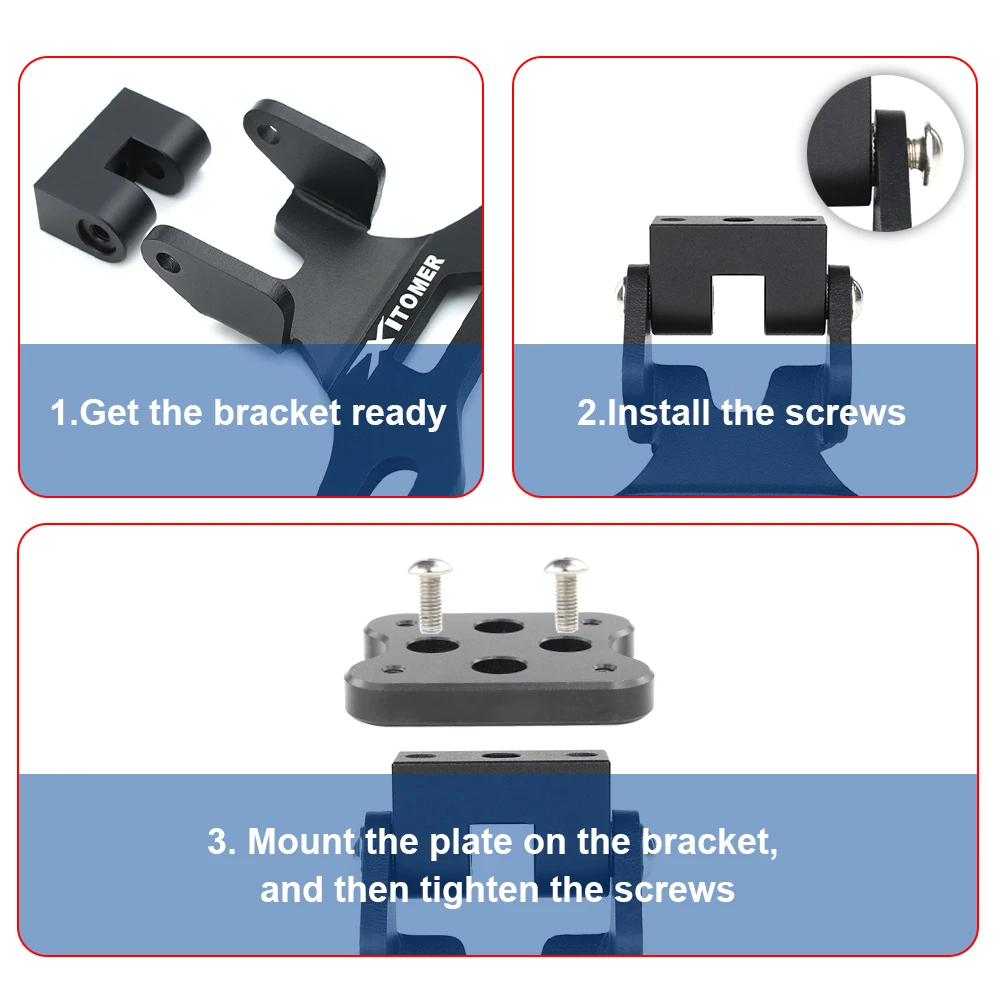 XITOMER

1.Get the bracket ready

2.Install the screws

3. Mount the plate on the bracket, and then tighten the screws