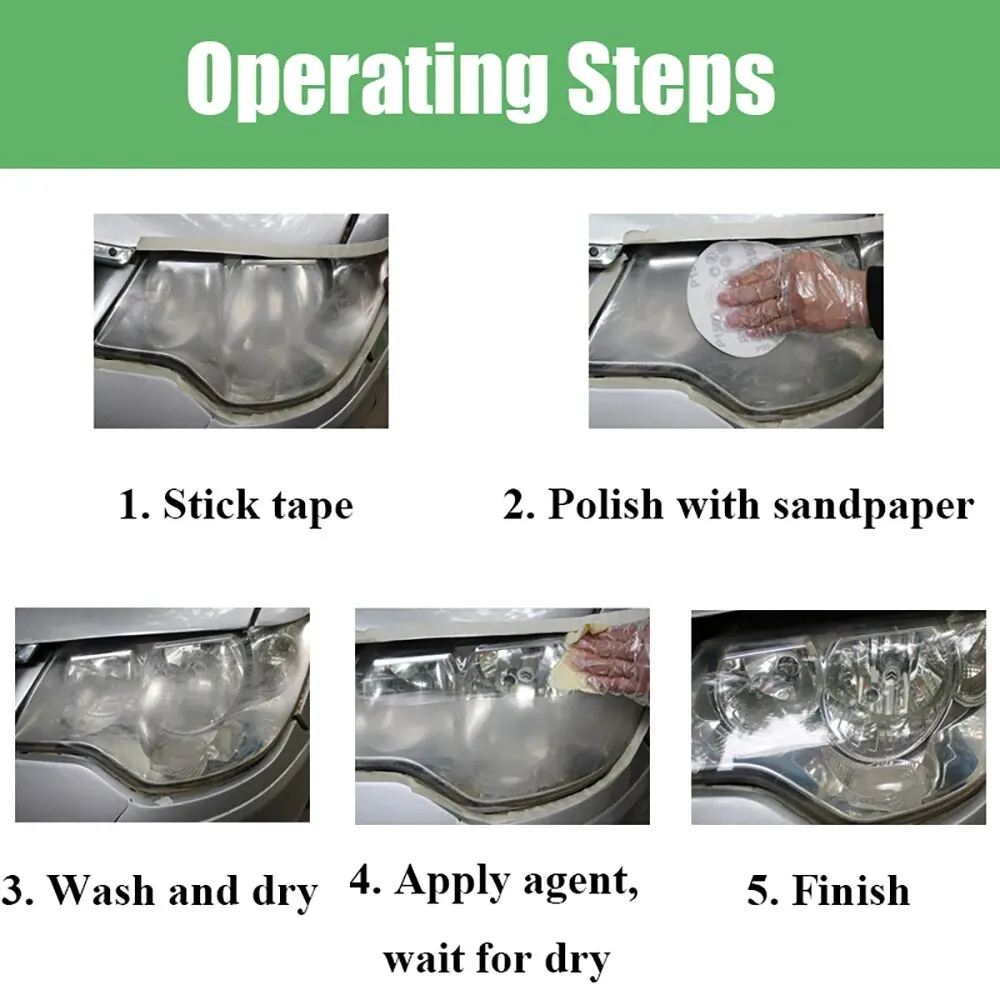 Operating Steps

1. Stick tape

2. Polish with sandpaper

3. Wash and dry

4. Apply agent, wait for dry

5. Finish