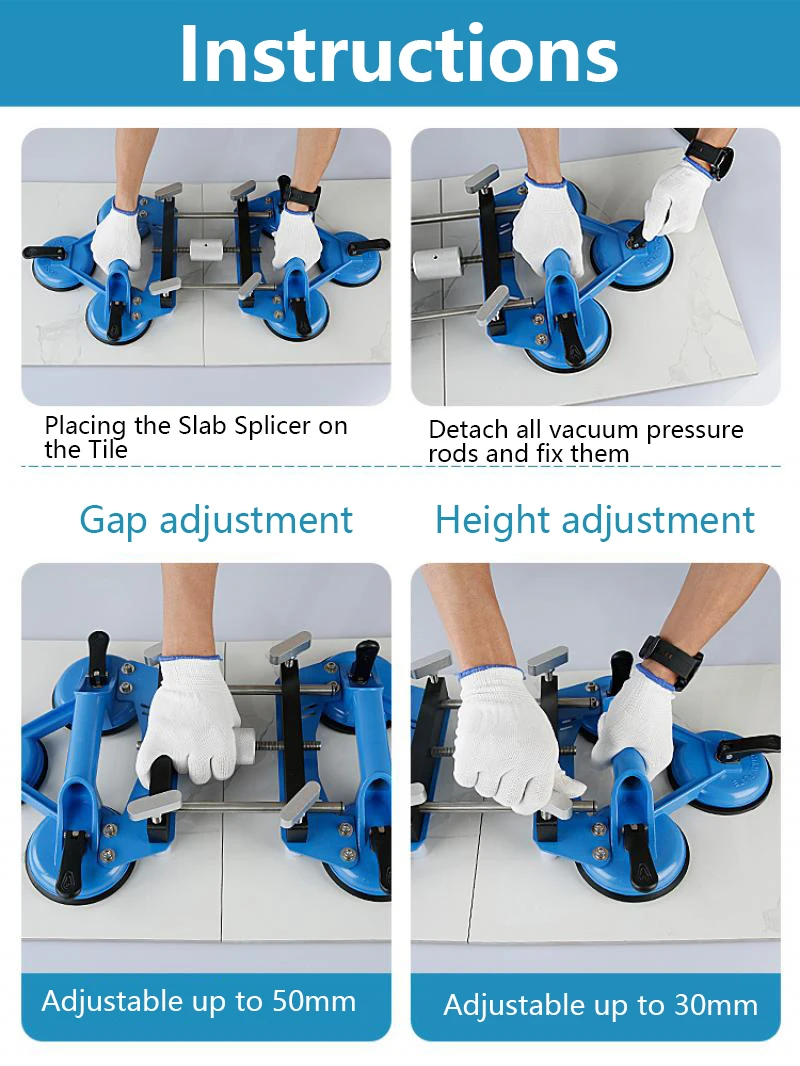 Instructions

Placing the Slab Splicer on the Tile

Detach all vacuum pressure rods and fix them

Gap adjustment

Height adjustment

Adjustable up to 50mm

Adjustable up to 30mm