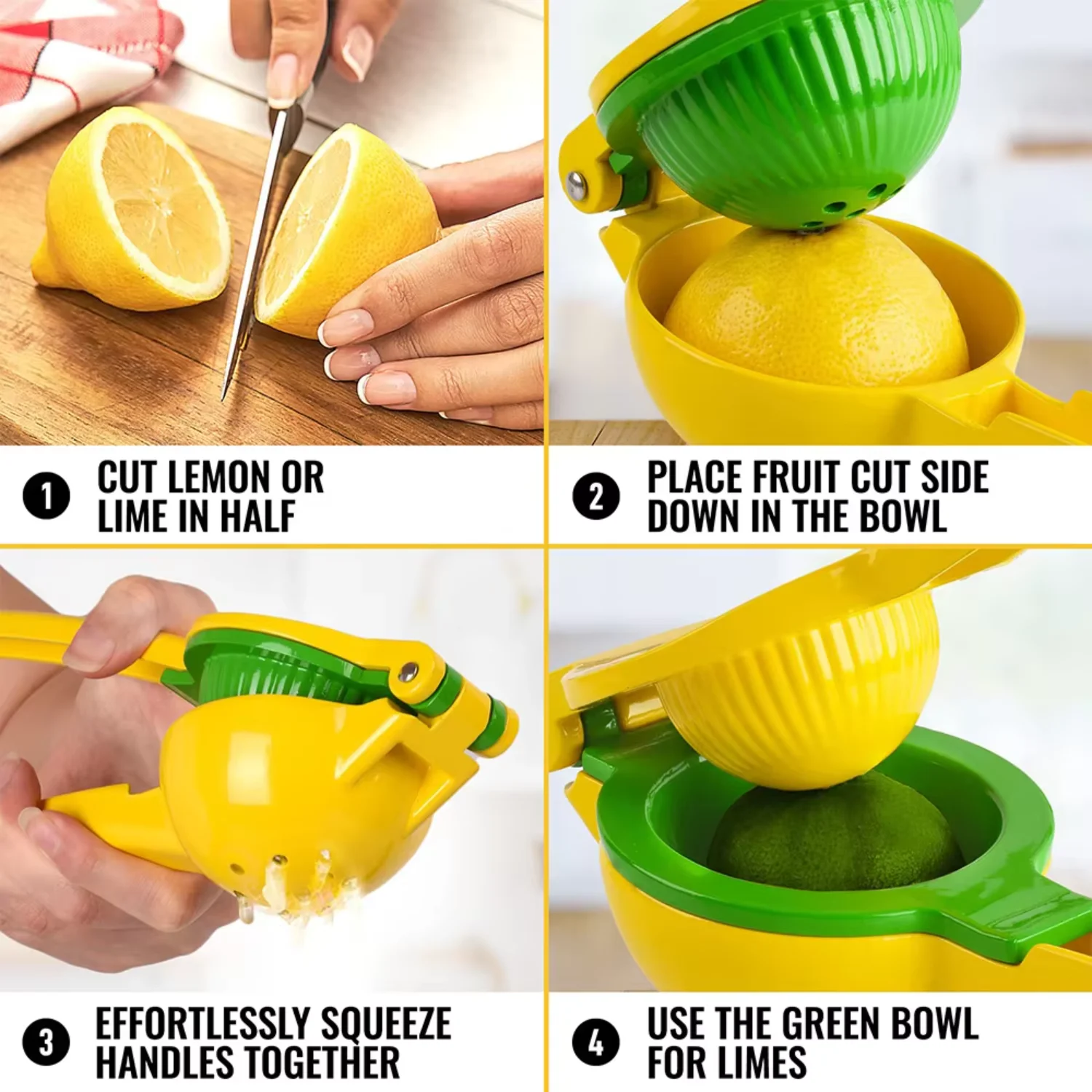 1 CUT LEMON OR LIME IN HALF

2 PLACE FRUIT CUT SIDE DOWN IN THE BOWL

3 EFFORTLESSLY SQUEEZE HANDLES TOGETHER

4 USE THE GREEN BOWL FOR LIMES