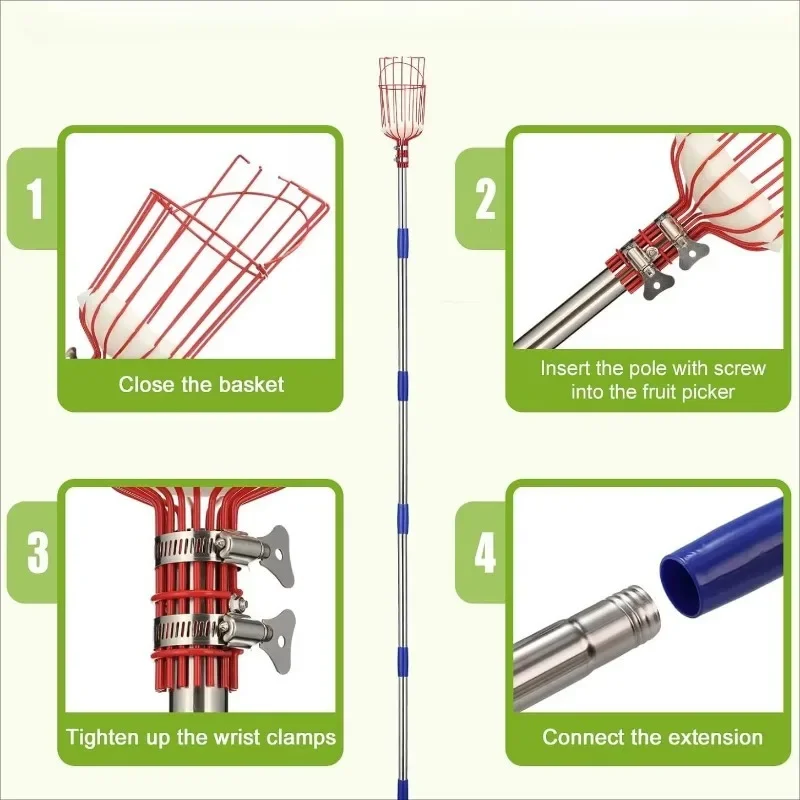 1

Close the basket

2

Insert the pole with screw into the fruit picker

3

Tighten up the wrist clamps

4

Connect the extension