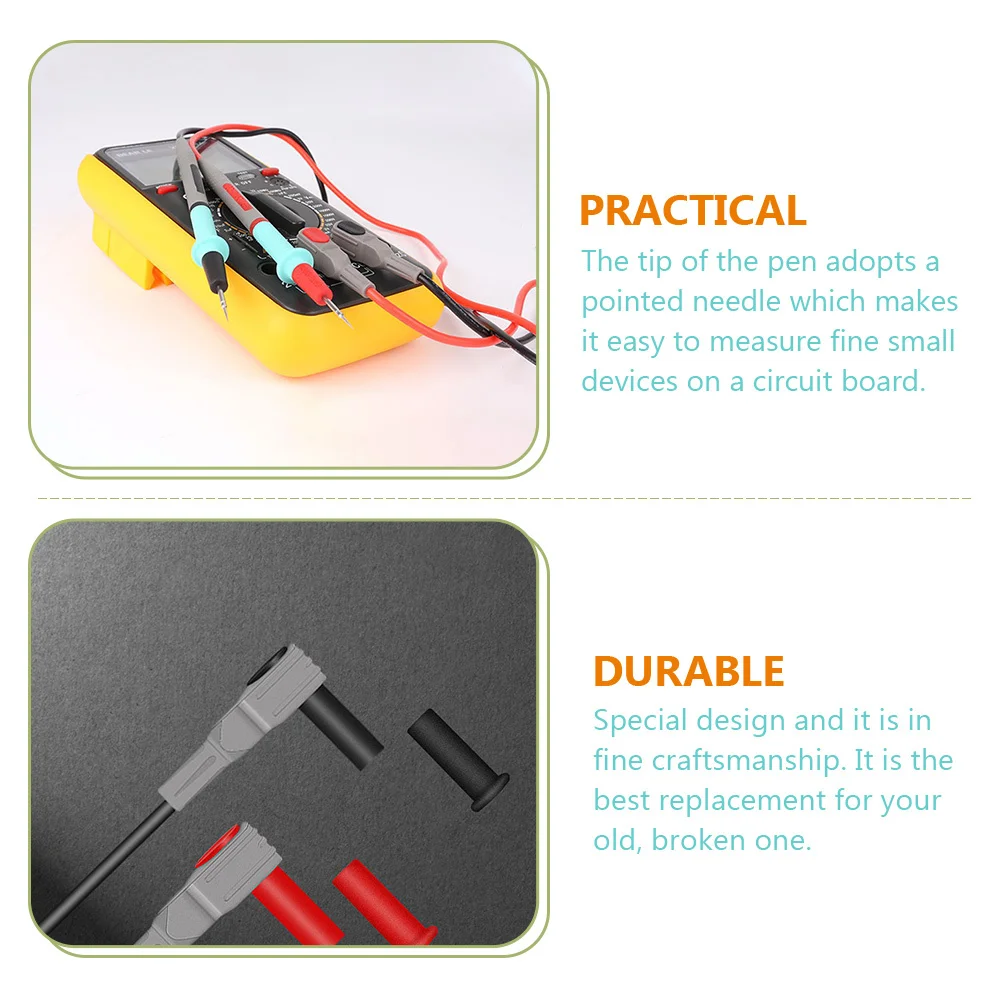 PRACTICAL
The tip of the pen adopts a pointed needle which makes it easy to measure fine small devices on a circuit board.

DURABLE
Special design and it is in fine craftsmanship. It is the best replacement for your old, broken one.