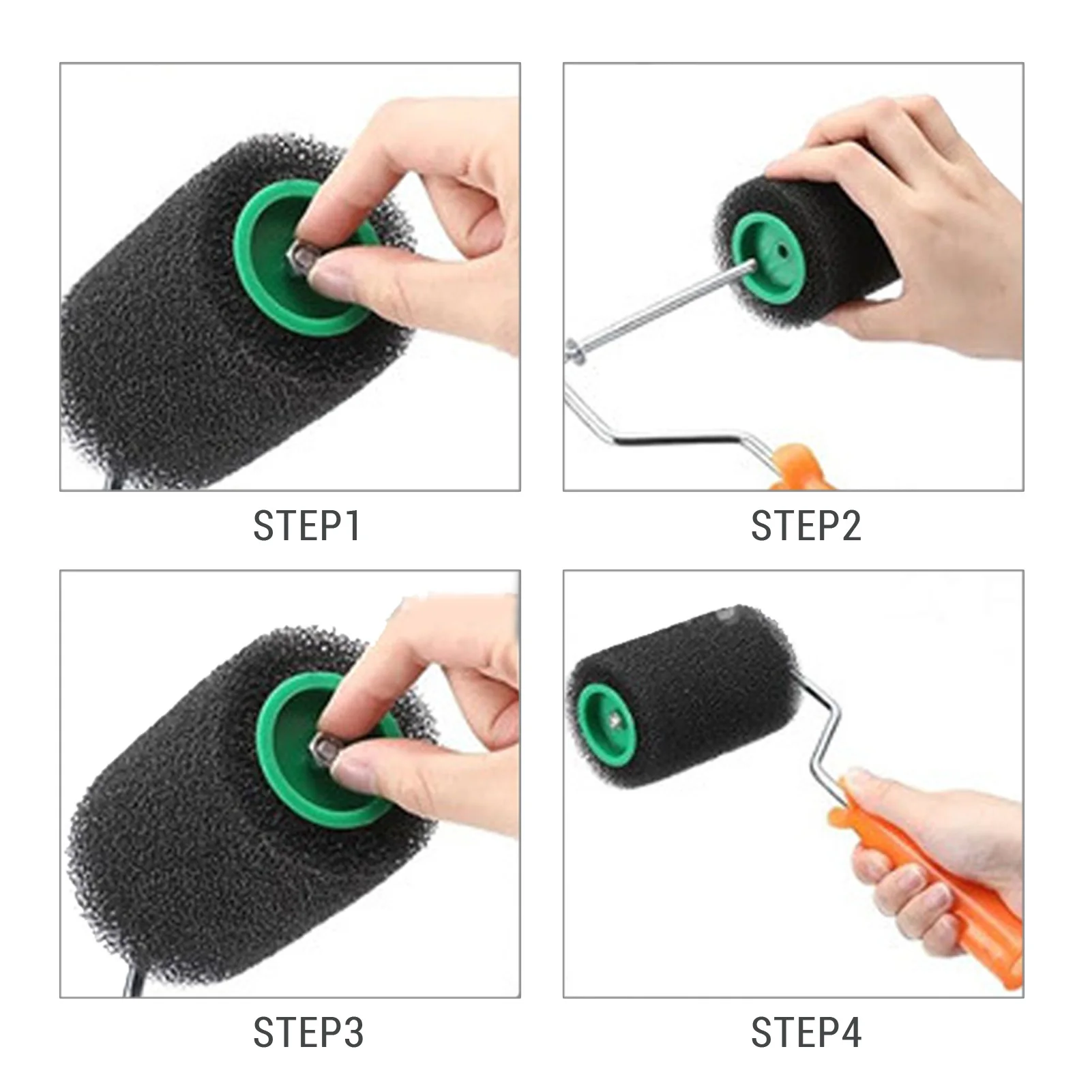 STEP1

STEP2

STEP3

STEP4