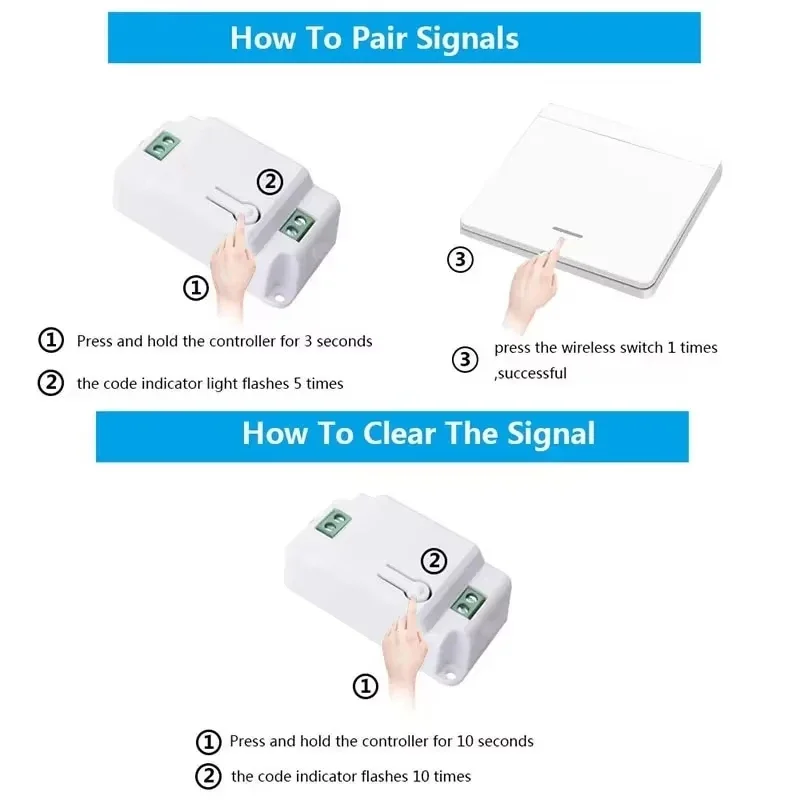 How To Pair Signals

②

①

③

① Press and hold the controller for 3 seconds

② the code indicator light flashes 5 times

③ press the wireless switch 1 times ,successful

How To Clear The Signal

②

①

① Press and hold the controller for 10 seconds

② the code indicator flashes 10 times