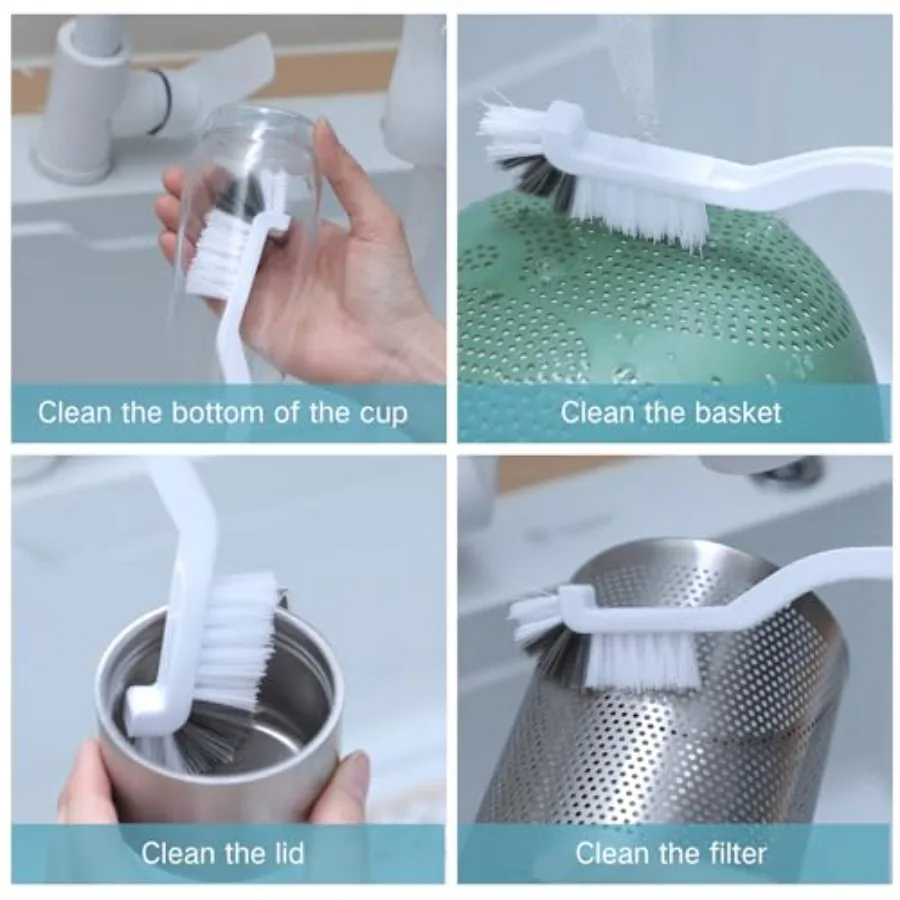 Clean the bottom of the cup

Clean the basket

Clean the lid

Clean the filter