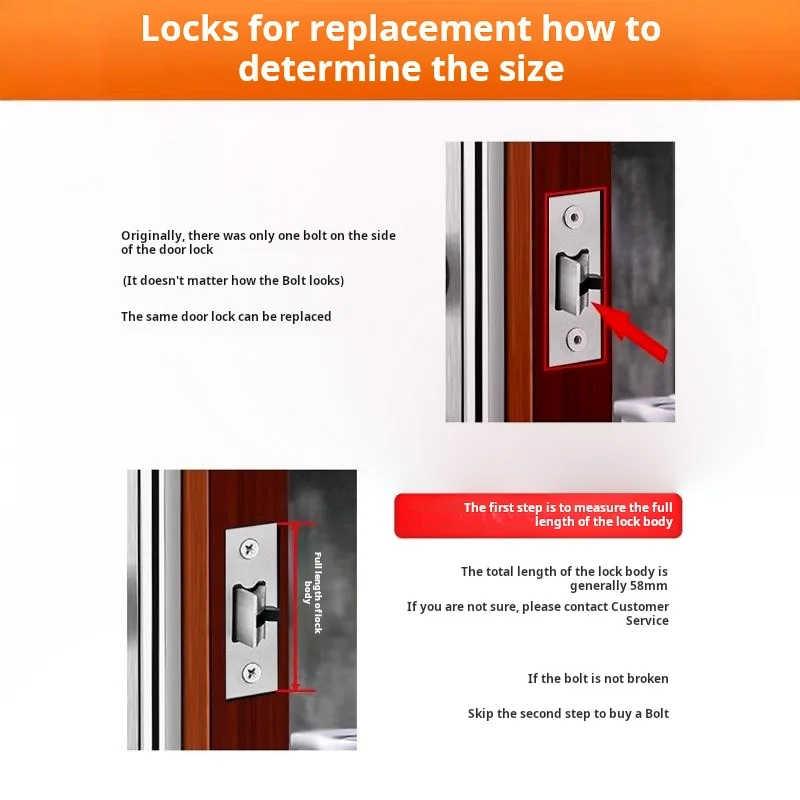 Locks for replacement how to determine the size

Originally, there was only one bolt on the side of the door lock

(It doesn't matter how the Bolt looks)

The same door lock can be replaced

Full length of lock body

The first step is to measure the full length of the lock body

The total length of the lock body is generally 58mm

If you are not sure, please contact Customer Service

If the bolt is not broken

Skip the second step to buy a Bolt