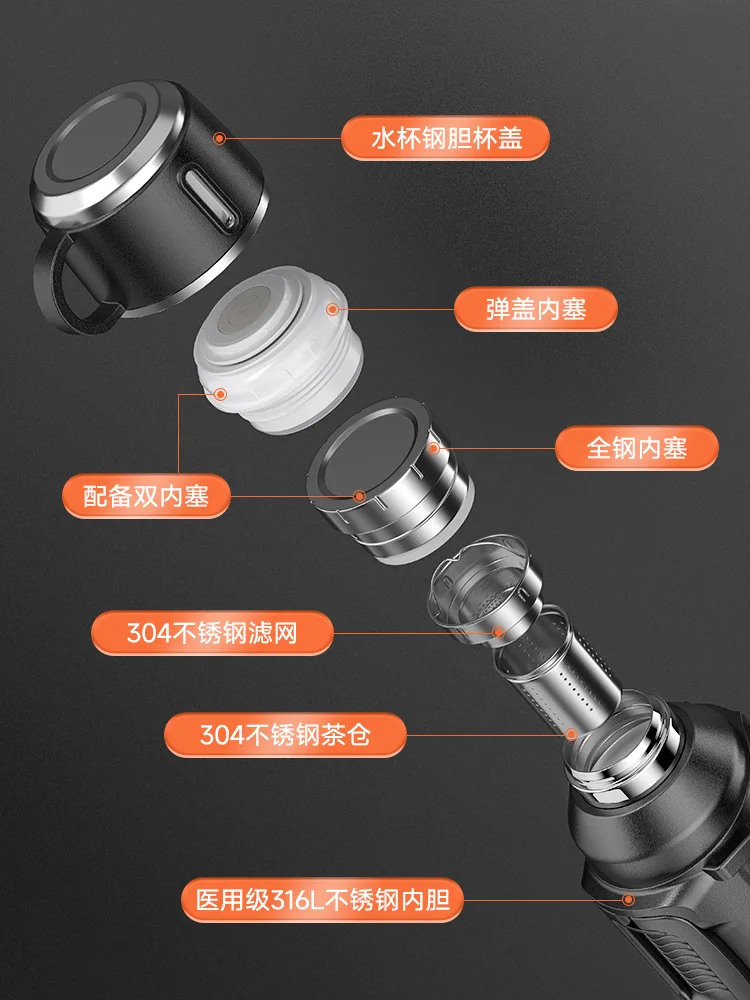 水杯钢胆杯盖

弹盖内塞

全钢内塞

配备双内塞

304不锈钢滤网

304不锈钢茶仓

医用级316L不锈钢内胆