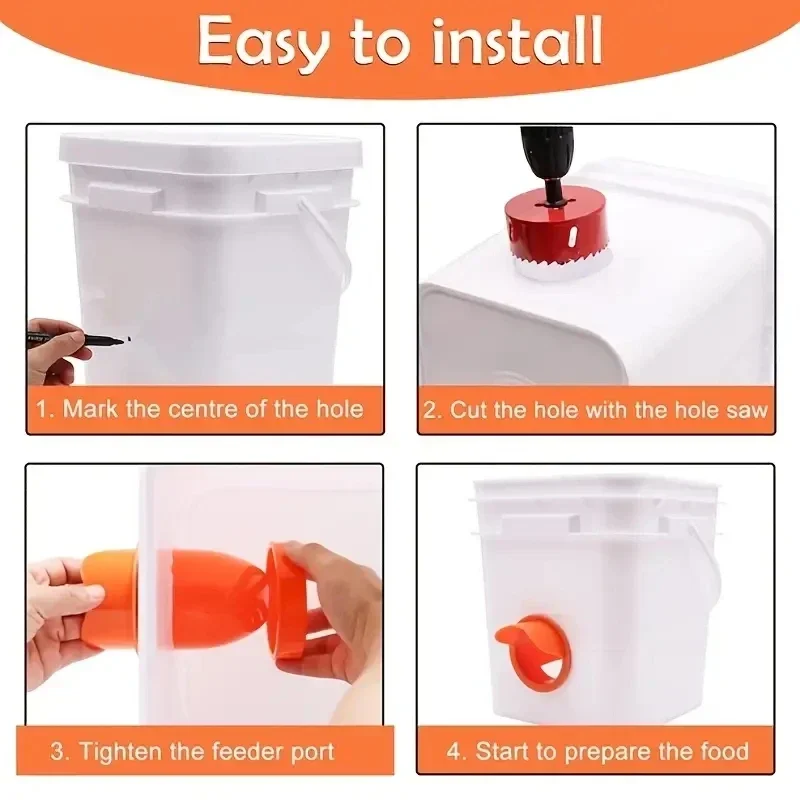 Easy to install

1. Mark the centre of the hole

2. Cut the hole with the hole saw

3. Tighten the feeder port

4. Start to prepare the food