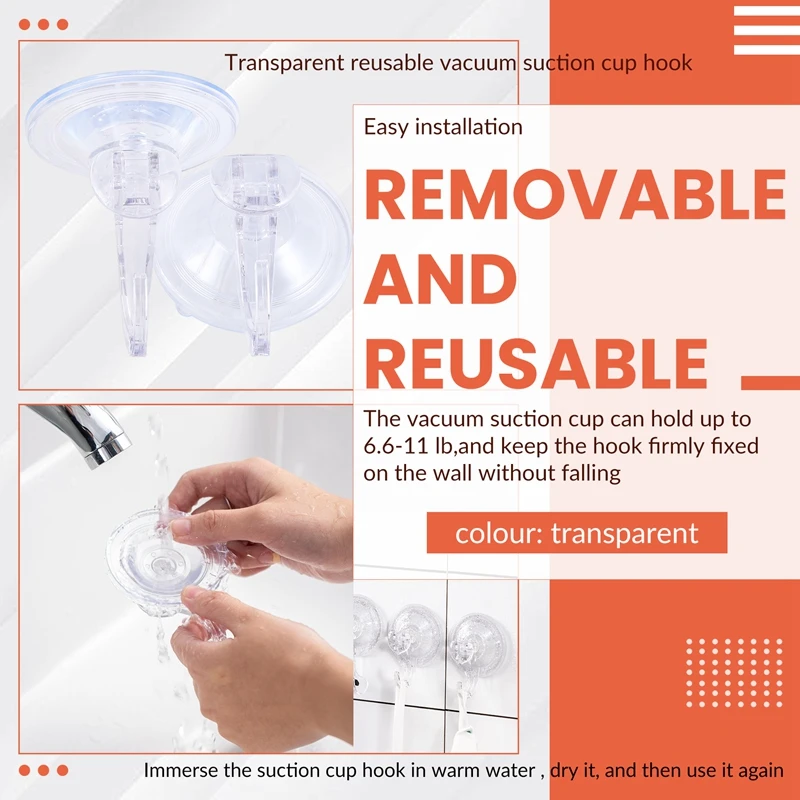 Transparent reusable vacuum suction cup hook

Easy installation

REMOVABLE AND REUSABLE

The vacuum suction cup can hold up to 6.6-11 lb,and keep the hook firmly fixed on the wall without falling

colour: transparent

Immerse the suction cup hook in warm water , dry it, and then use it again