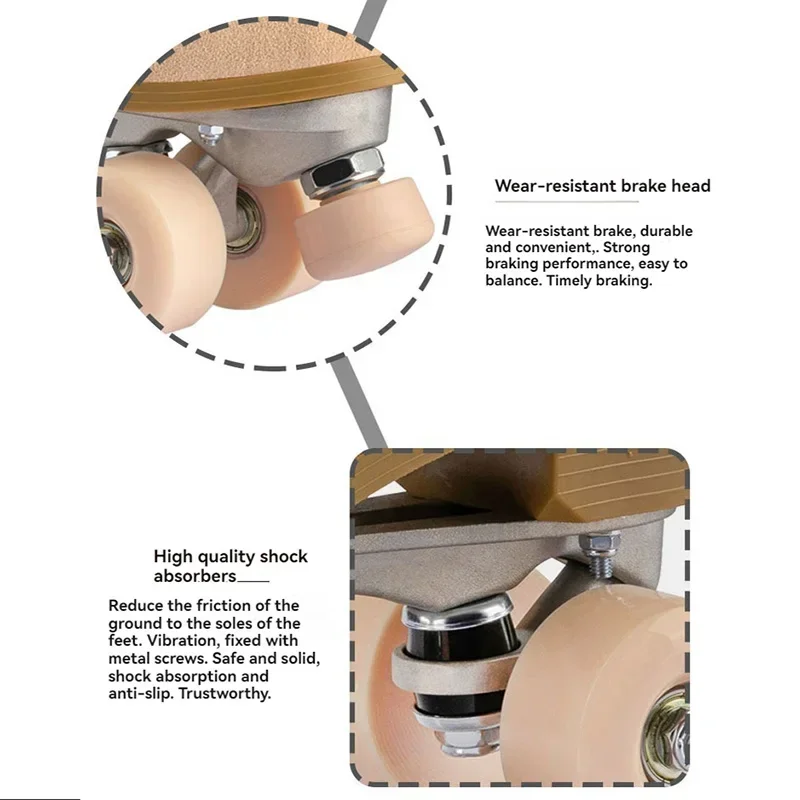 Wear-resistant brake head

Wear-resistant brake, durable and convenient,. Strong braking performance, easy to balance. Timely braking.

High quality shock absorbers

Reduce the friction of the ground to the soles of the feet. Vibration, fixed with metal screws. Safe and solid, shock absorption and anti-slip. Trustworthy.