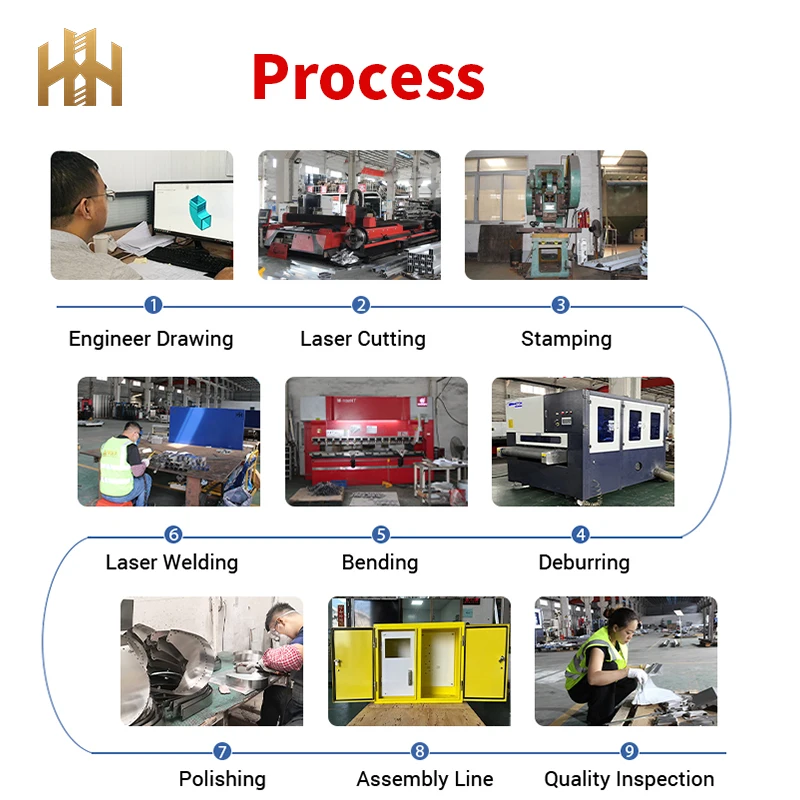 Process

1
Engineer Drawing

2
Laser Cutting

3
Stamping

6
Laser Welding

5
Bending

4
Deburring

7
Polishing

8
Assembly Line

9
Quality Inspection