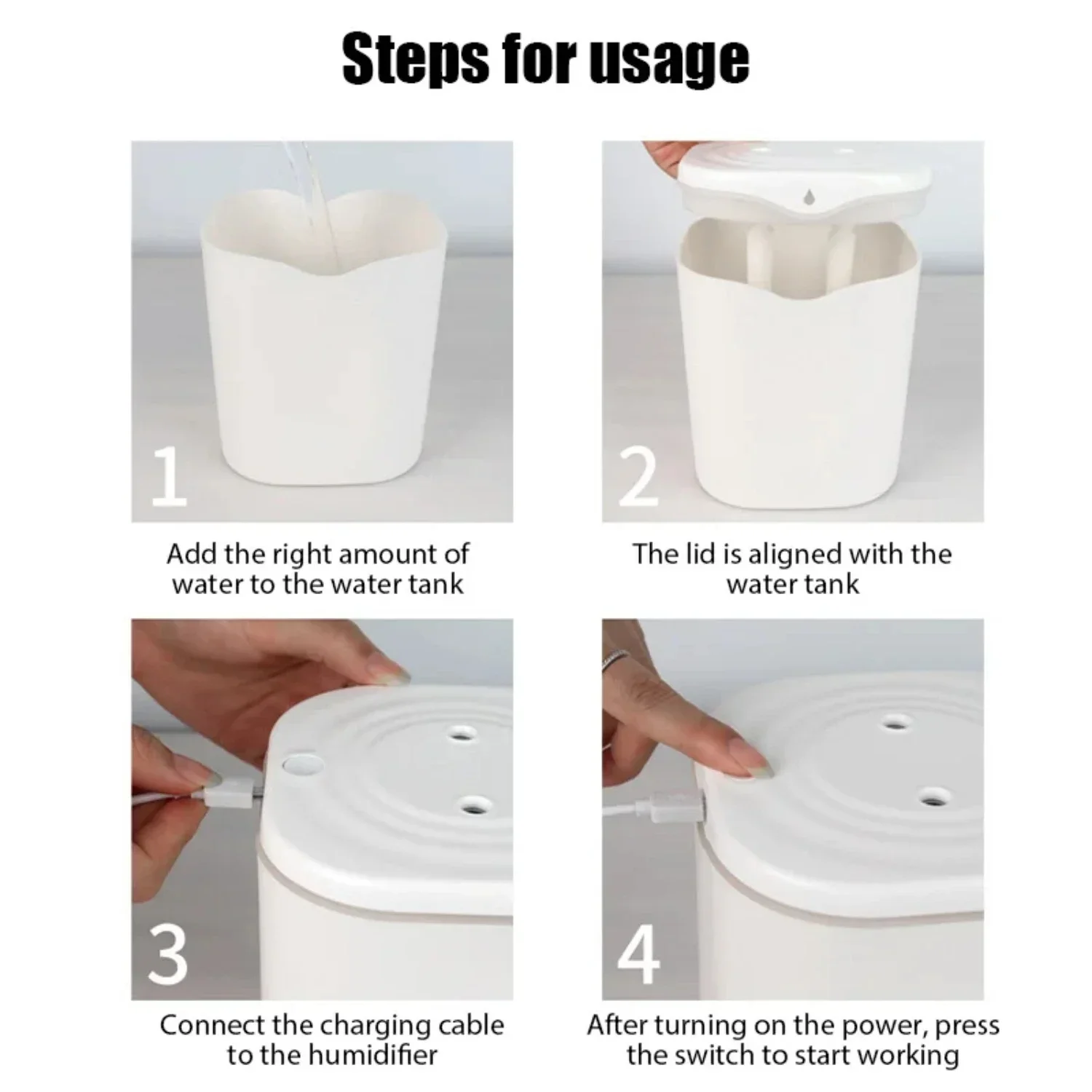 Steps for usage

1

Add the right amount of water to the water tank

2

The lid is aligned with the water tank

3

Connect the charging cable to the humidifier

4

After turning on the power, press the switch to start working