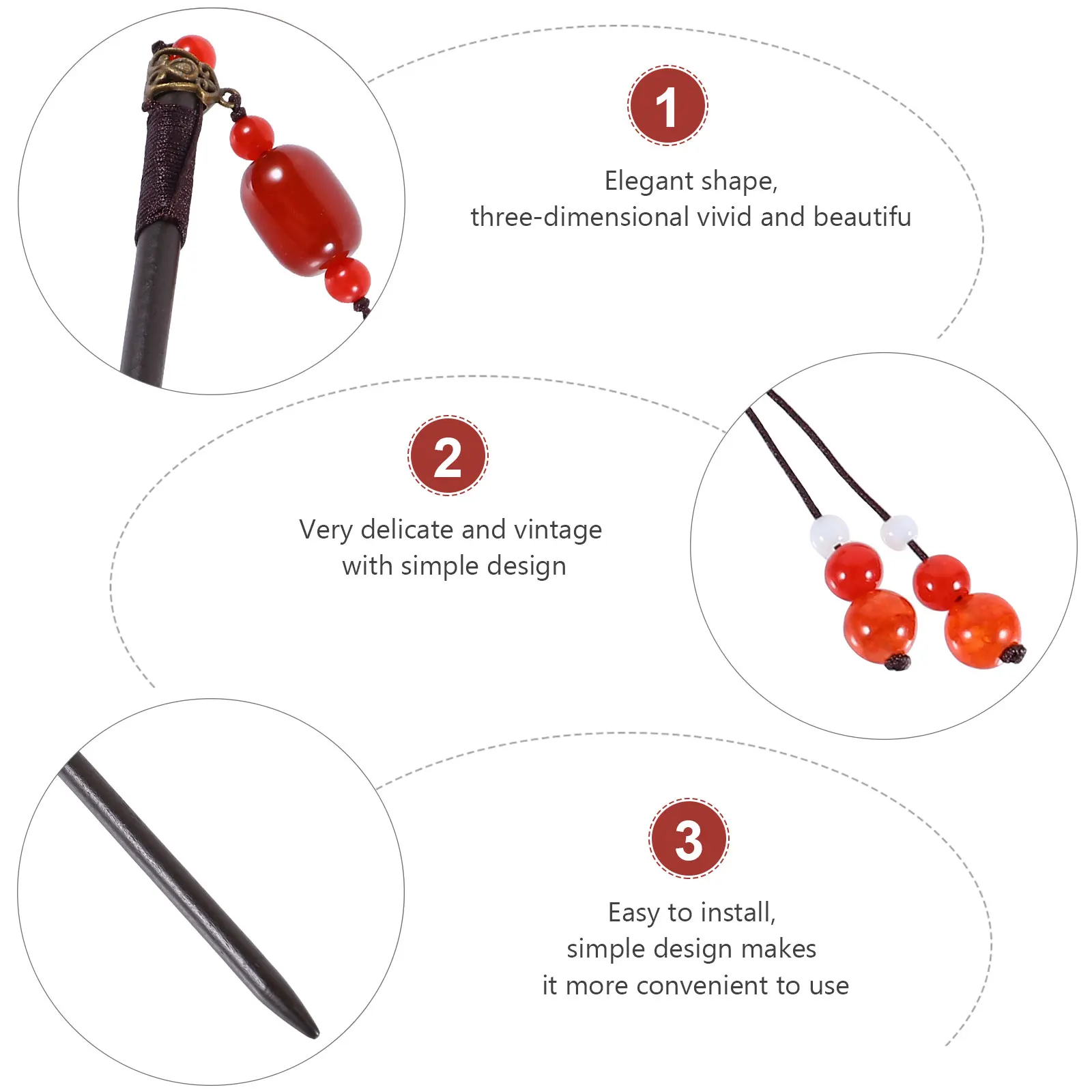 1

Elegant shape,
three-dimensional vivid and beautifu

2

Very delicate and vintage
with simple design

3

Easy to install,
simple design makes
it more convenient to use