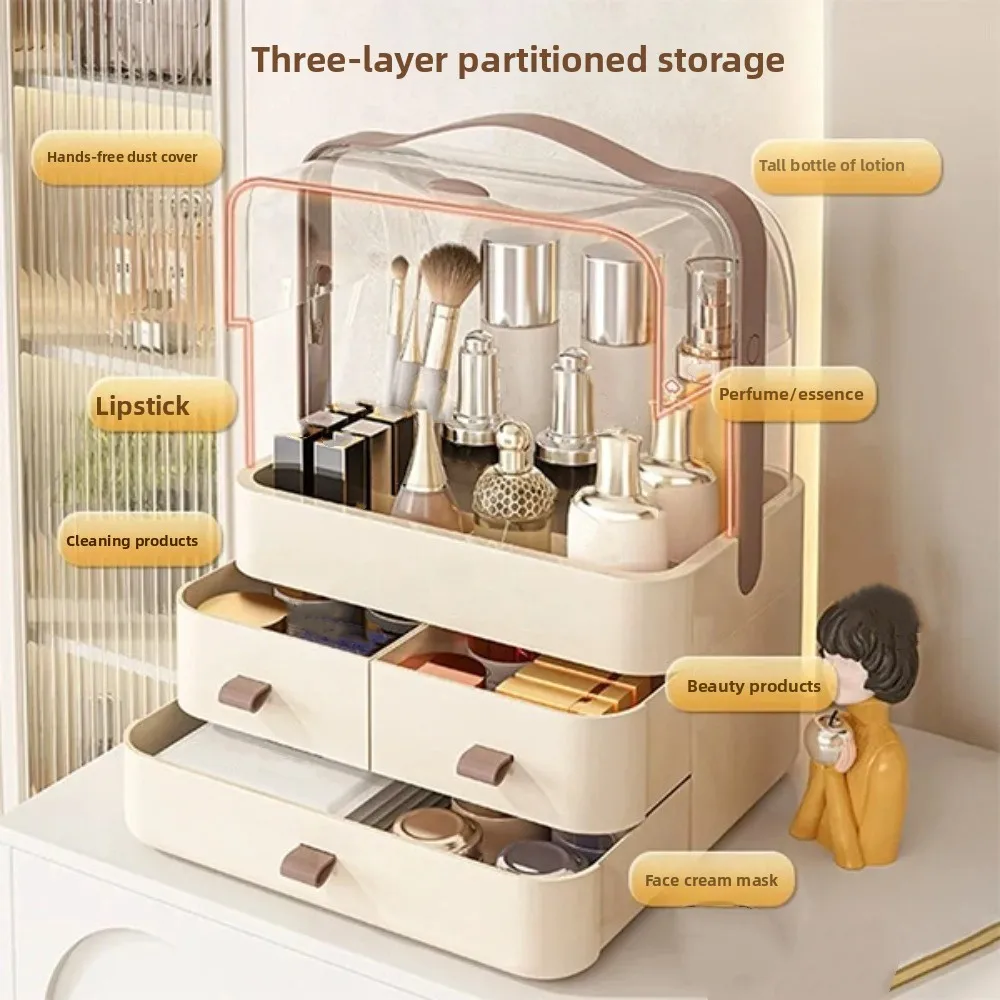 Three-layer partitioned storage

Hands-free dust cover

Tall bottle of lotion

Lipstick

Perfume/essence

Cleaning products

Beauty products

Face cream mask