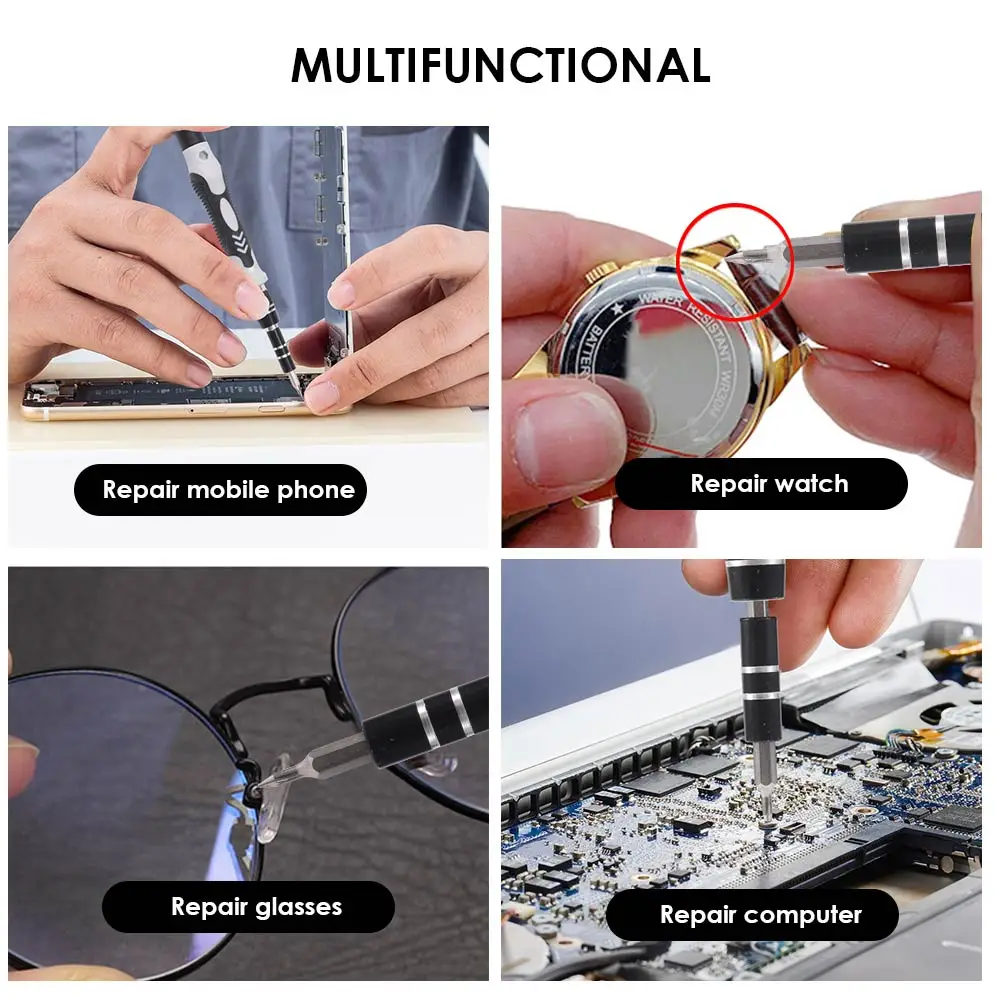 MULTIFUNCTIONAL

Repair mobile phone

WATER RESISTANT WR30M
BATTERY

Repair watch

Repair glasses

Repair computer