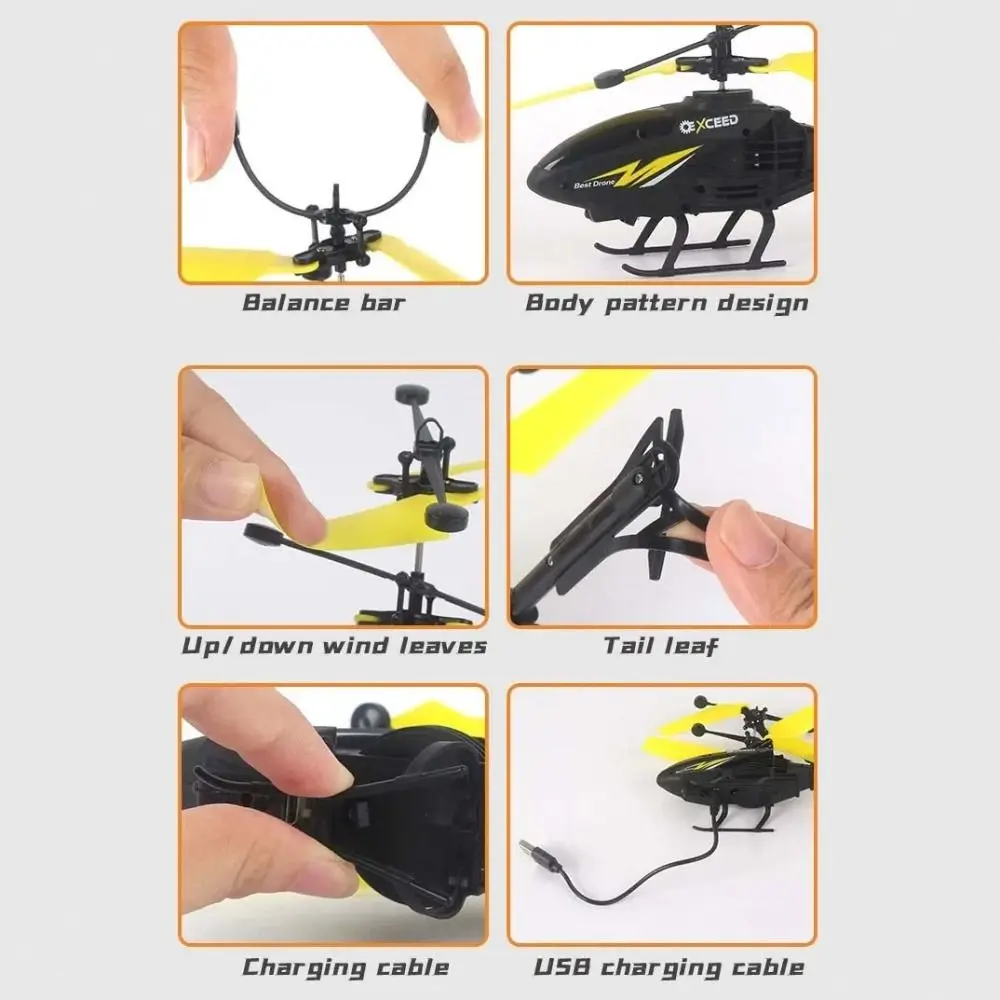 Balance bar

EXCEED

Best Drone

Body pattern design

Up/ down wind leaves

Tail leaf

Charging cable

USB charging cable