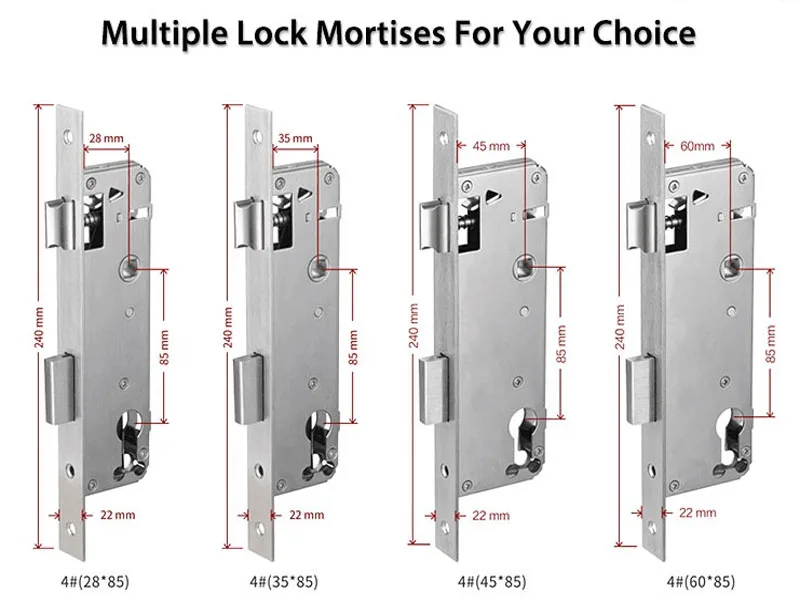 Multiple Lock Mortises For Your Choice

28 mm
240 mm
85 mm
22 mm
4#(28*85)

35 mm
240 mm
85 mm
22 mm
4#(35*85)

45 mm
240 mm
85 mm
22 mm
4#(45*85)

60mm
240 mm
85 mm
22 mm
4#(60*85)