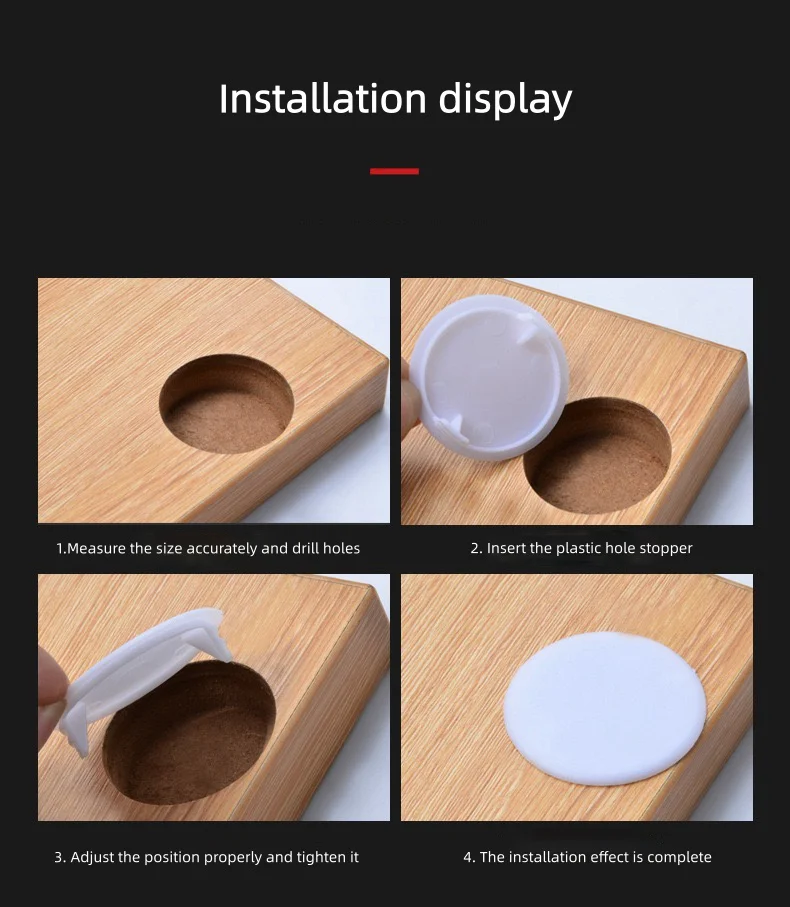 Installation display

1.Measure the size accurately and drill holes

2. Insert the plastic hole stopper

3. Adjust the position properly and tighten it

4. The installation effect is complete