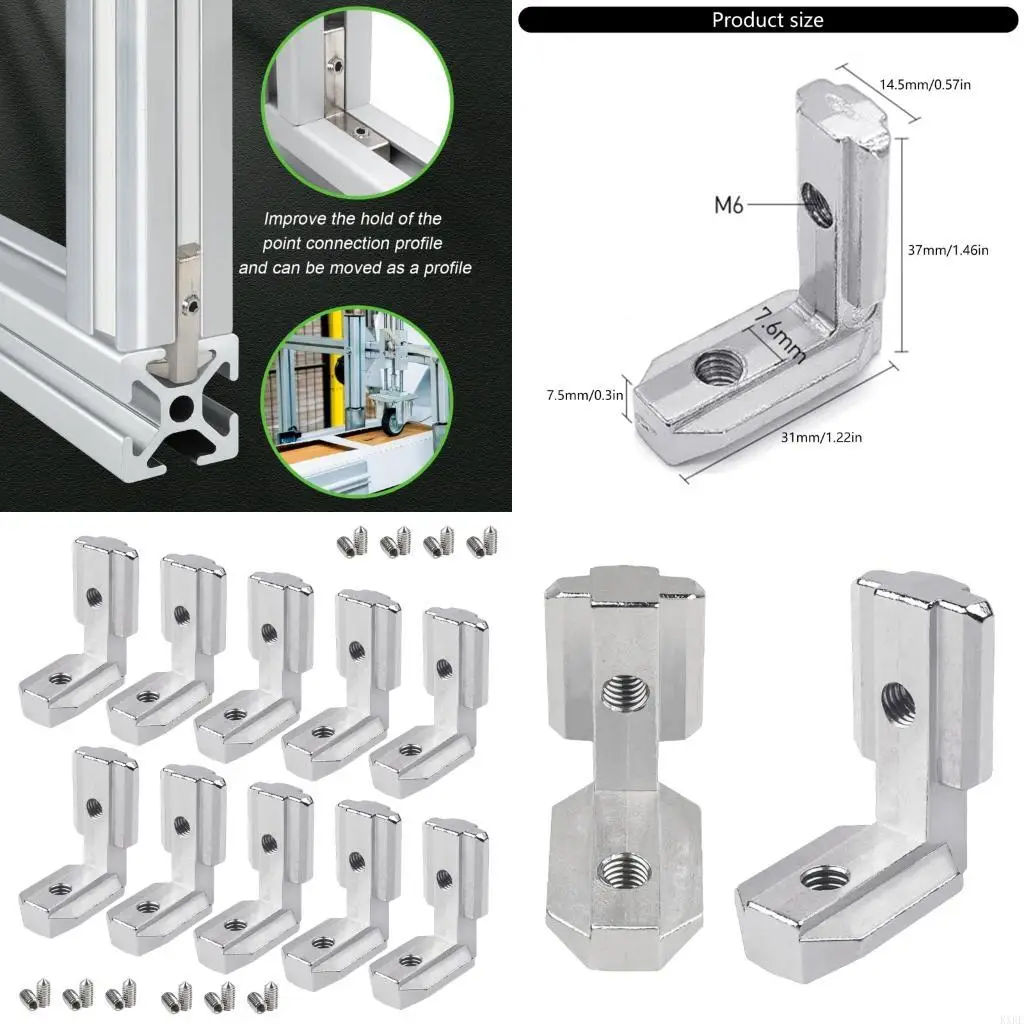 Improve the hold of the point connection profile and can be moved as a profile

Product size

14.5mm/0.57in

M6

37mm/1.46in

7.6mm

7.5mm/0.3in

31mm/1.22in