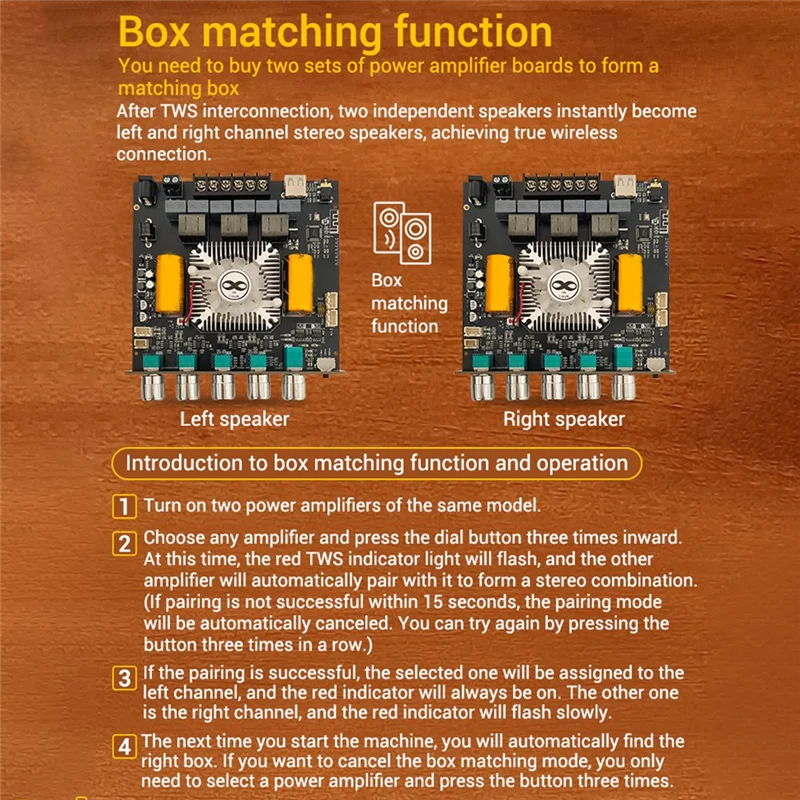 Box matching function

You need to buy two sets of power amplifier boards to form a matching box

After TWS interconnection, two independent speakers instantly become left and right channel stereo speakers, achieving true wireless connection.

Box matching function

Left speaker

Right speaker

Introduction to box matching function and operation

1 Turn on two power amplifiers of the same model.

2 Choose any amplifier and press the dial button three times inward. At this time, the red TWS indicator light will flash, and the other amplifier will automatically pair with it to form a stereo combination. (If pairing is not successful within 15 seconds, the pairing mode will be automatically canceled. You can try again by pressing the button three times in a row.)

3 If the pairing is successful, the selected one will be assigned to the left channel, and the red indicator will always be on. The other one is the right channel, and the red indicator will flash slowly.

4 The next time you start the machine, you will automatically find the right box. If you want to cancel the box matching mode, you only need to select a power amplifier and press the button three times.