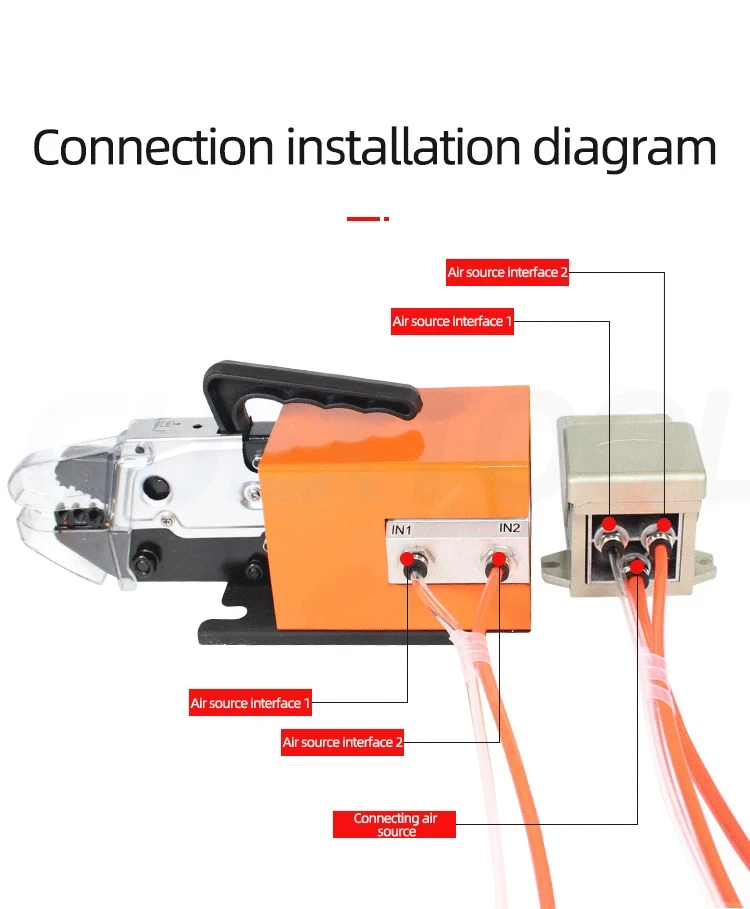 Connection installation diagram

Air source interface 2

Air source interface 1

IN1

IN2

Air source interface 1

Air source interface 2

Connecting air source