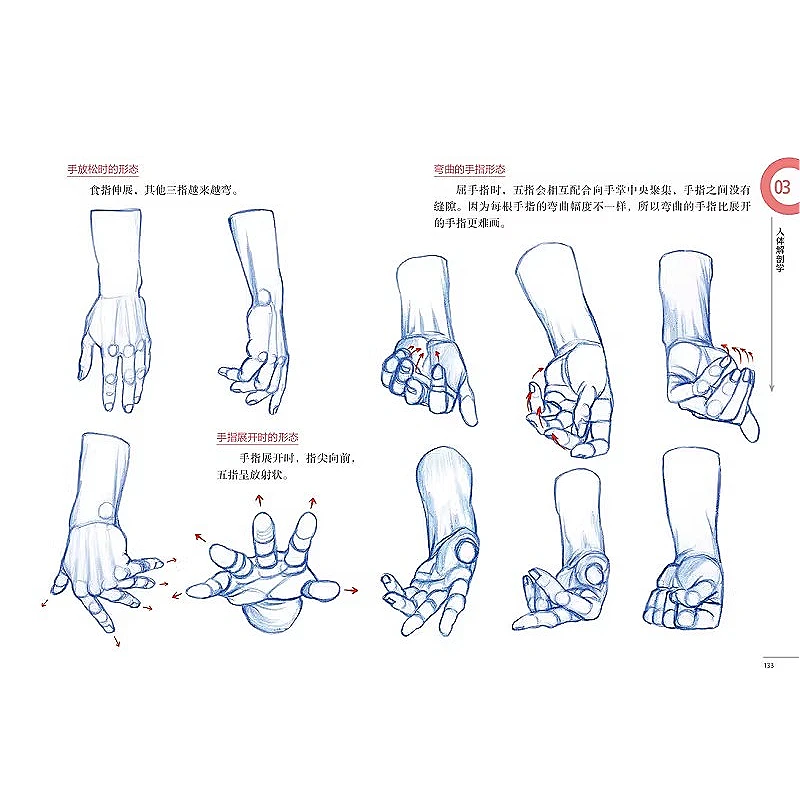 手放松时的形态

食指伸展，其他三指越来越弯。

手指展开时的形态

手指展开时，指尖向前，五指呈放射状。

弯曲的手指形态

屈手指时，五指会相互配合向手掌中央聚集，手指之间没有缝隙。因为每根手指的弯曲幅度不一样，所以弯曲的手指比展开的手指更难画。

03

人体解剖学

133