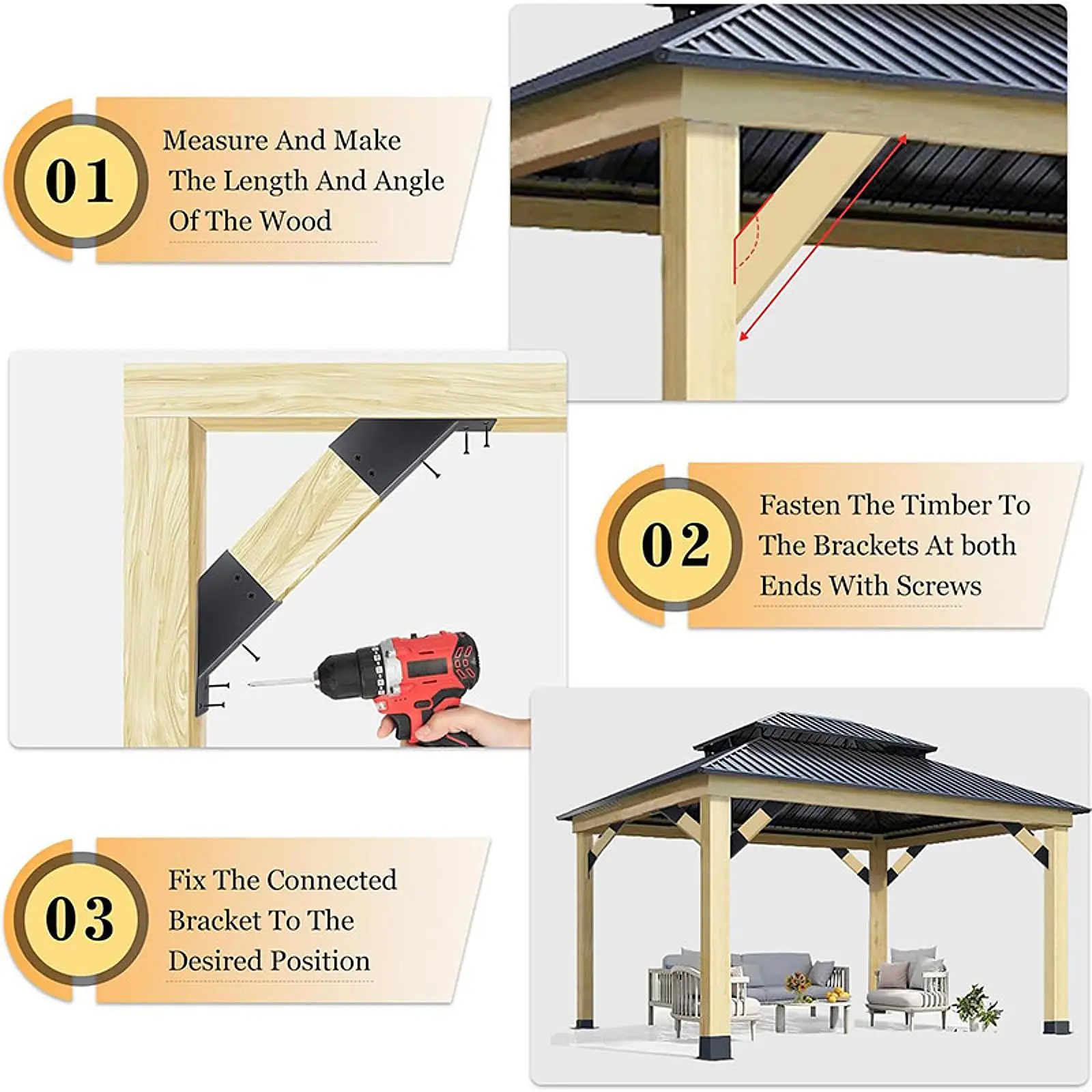 01

Measure And Make The Length And Angle Of The Wood

02

Fasten The Timber To The Brackets At both Ends With Screws

03

Fix The Connected Bracket To The Desired Position