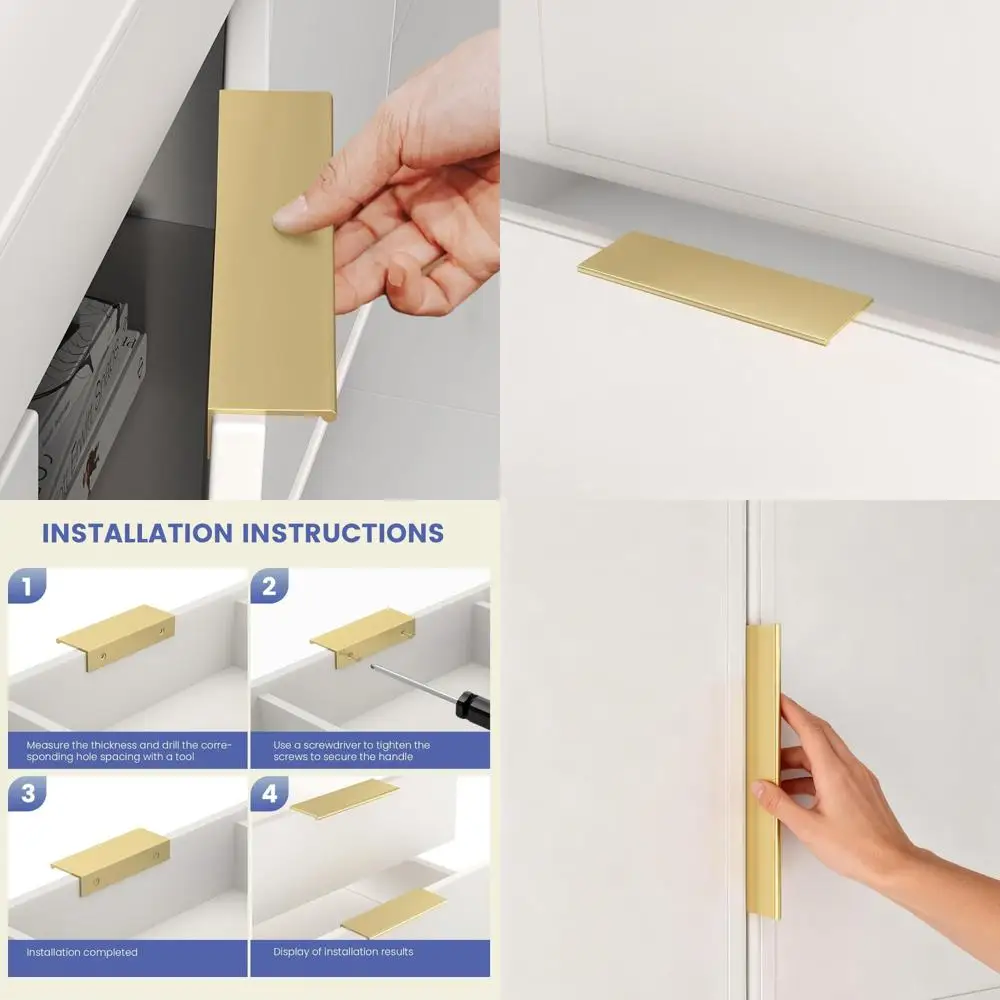 INSTALLATION INSTRUCTIONS

1

Measure the thickness and drill the corresponding hole spacing with a tool

2

Use a screwdriver to tighten the screws to secure the handle

3

Installation completed

4

Display of installation results