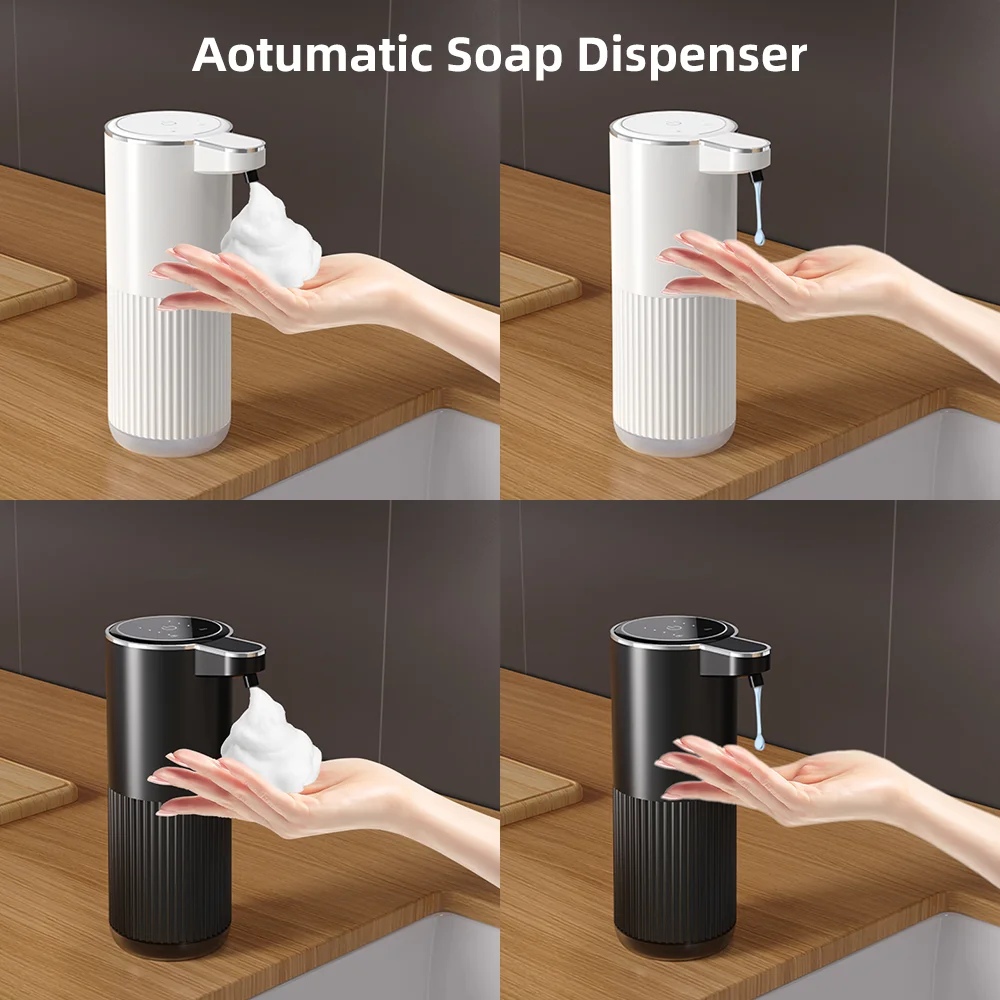 Aotumatic Soap Dispenser