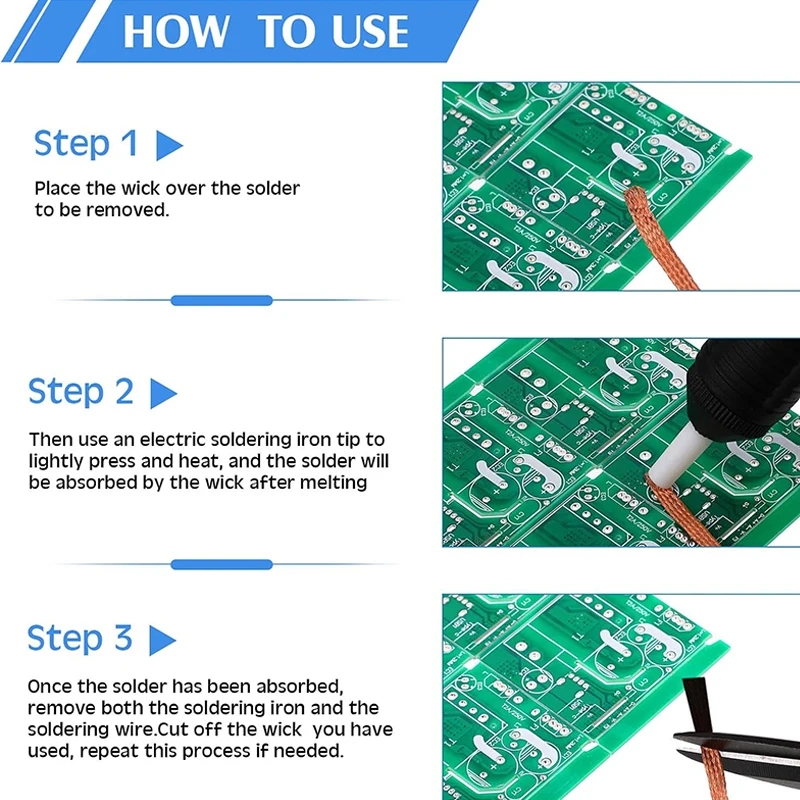 HOW TO USE

Step 1

Place the wick over the solder to be removed.

Step 2

Then use an electric soldering iron tip to lightly press and heat, and the solder will be absorbed by the wick after melting

Step 3

Once the solder has been absorbed, remove both the soldering iron and the soldering wire.Cut off the wick you have used, repeat this process if needed.