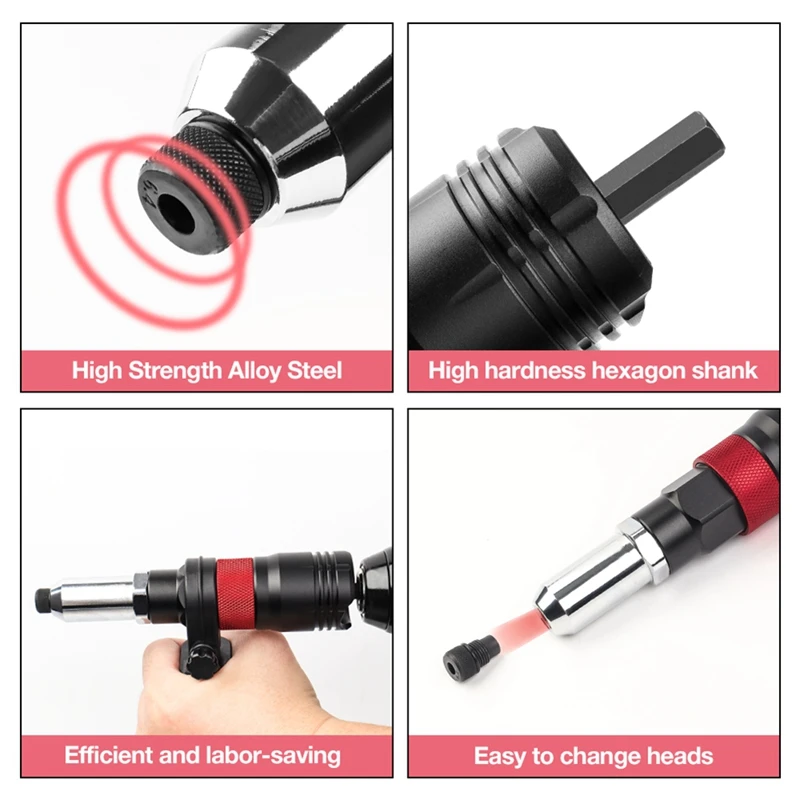 High Strength Alloy Steel

High hardness hexagon shank

Efficient and labor-saving

Easy to change heads