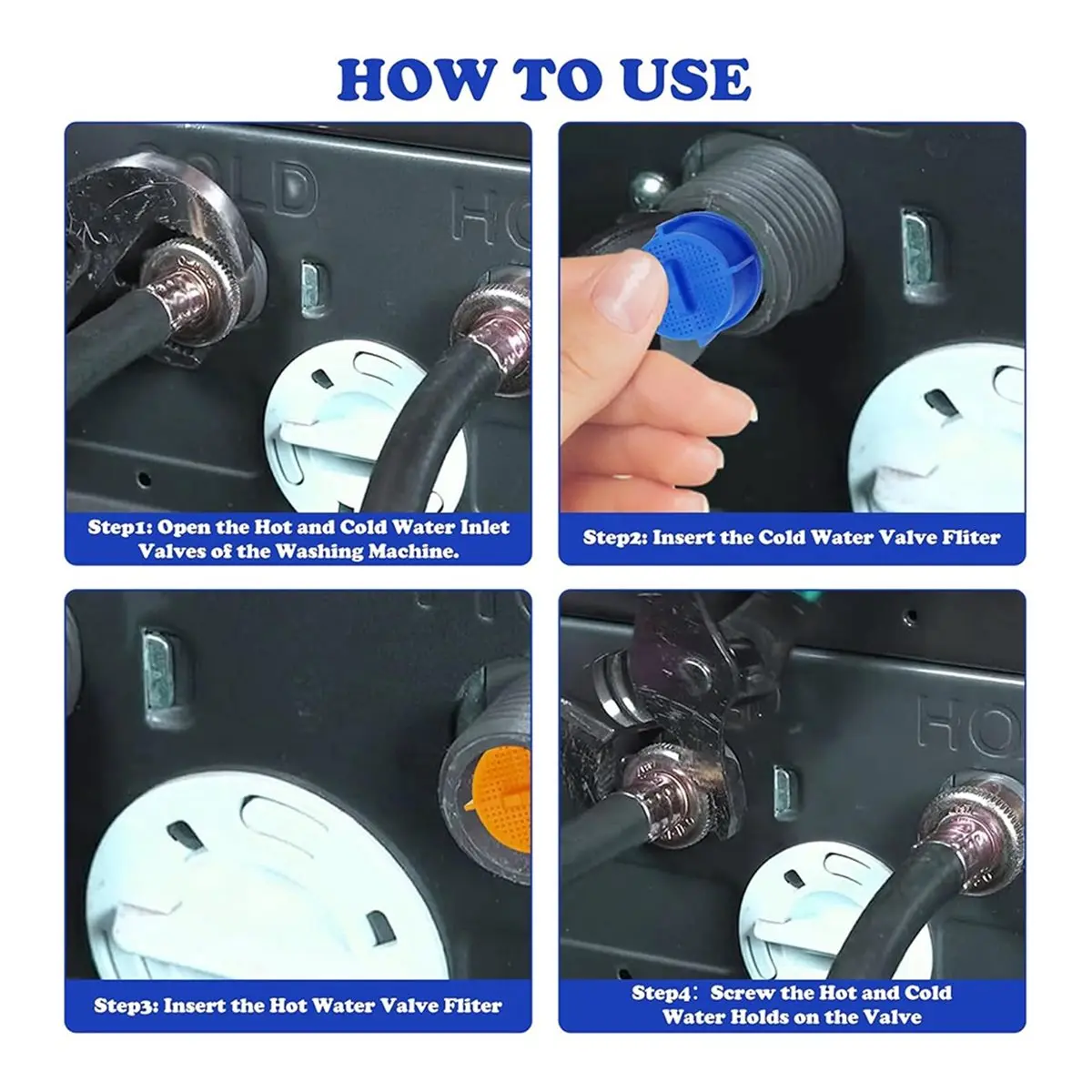 HOW TO USE

COLD

HO

Step1: Open the Hot and Cold Water Inlet Valves of the Washing Machine.

Step2: Insert the Cold Water Valve Fliter

Step3: Insert the Hot Water Valve Fliter

HO

Step4: Screw the Hot and Cold Water Holds on the Valve