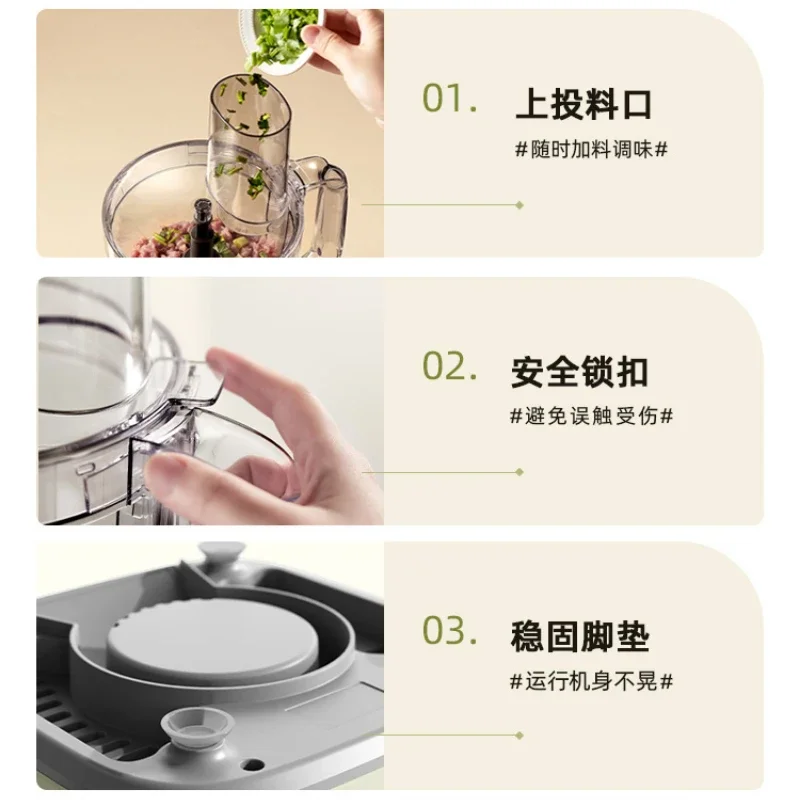 01. 上投料口

#随时加料调味#

02. 安全锁扣

#避免误触受伤#

03. 稳固脚垫

#运行机身不晃#