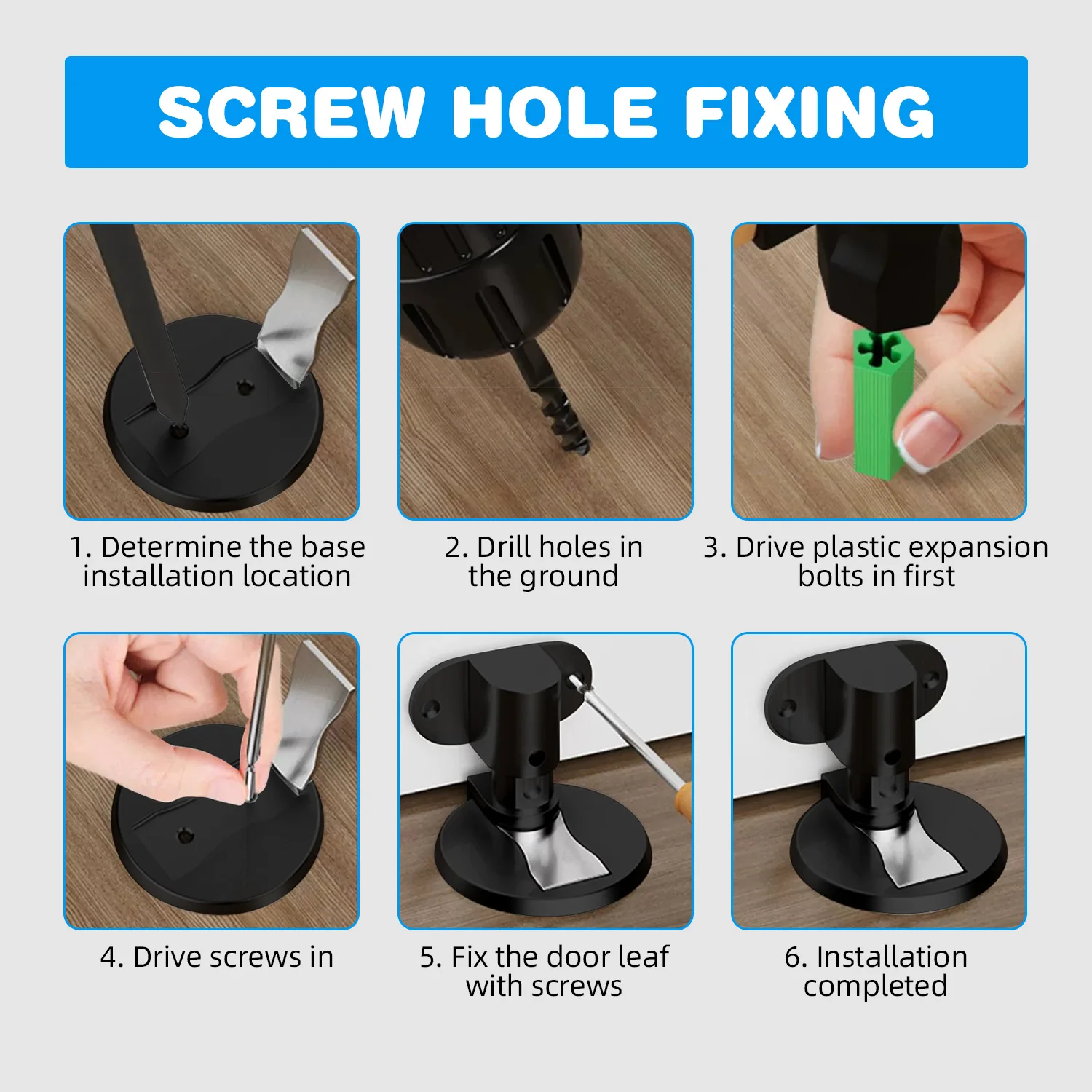 SCREW HOLE FIXING

1. Determine the base installation location

2. Drill holes in the ground

3. Drive plastic expansion bolts in first

4. Drive screws in

5. Fix the door leaf with screws

6. Installation completed