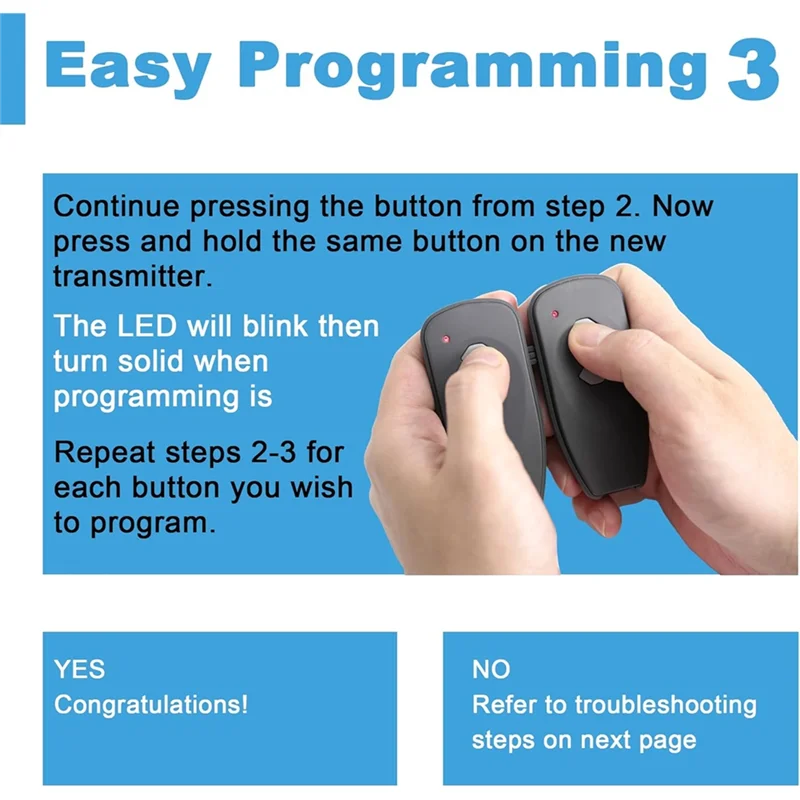 Easy Programming 3

Continue pressing the button from step 2. Now press and hold the same button on the new transmitter.

The LED will blink then turn solid when programming is

Repeat steps 2-3 for each button you wish to program.

YES
Congratulations!

NO
Refer to troubleshooting steps on next page